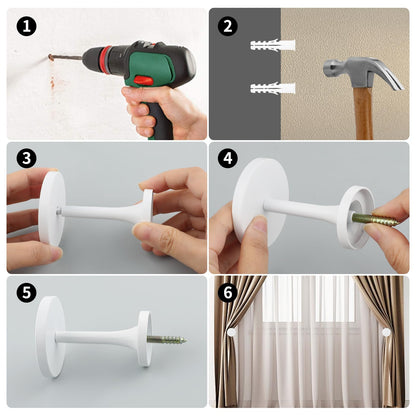 1
2
3
4
5
6