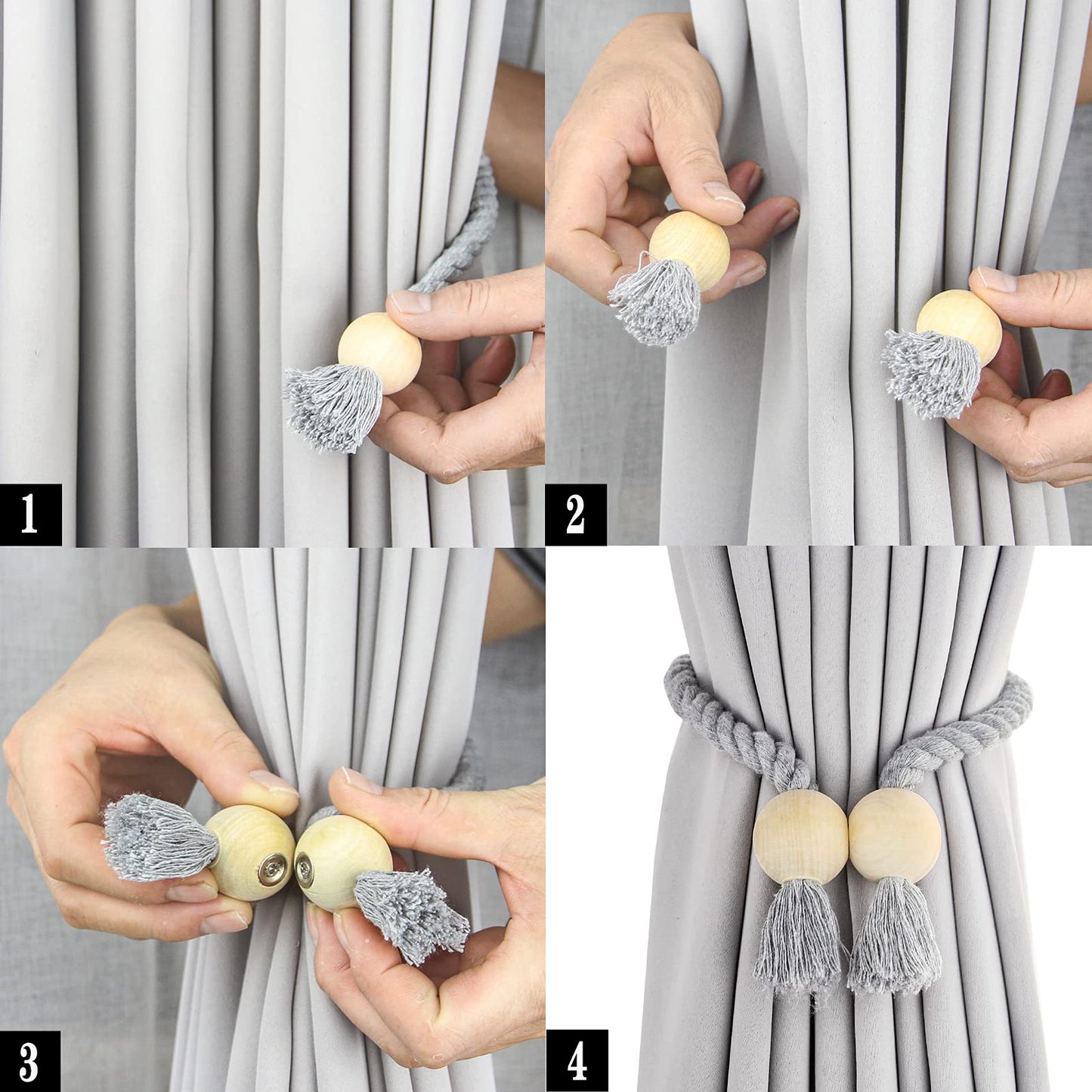 1

2

3

4