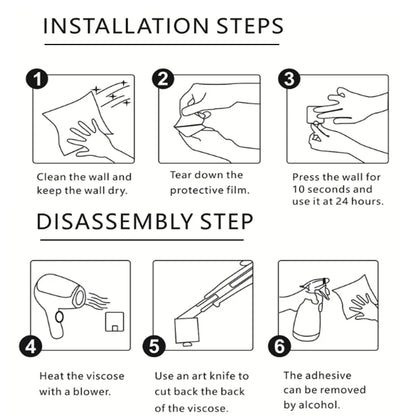 INSTALLATION STEPS

1
Clean the wall and keep the wall dry.

2
Tear down the protective film.

3
Press the wall for 10 seconds and use it at 24 hours.

DISASSEMBLY STEP

4
Heat the viscose with a blower.

5
Use an art knife to cut back the back of the viscose.

6
The adhesive can be removed by alcohol.