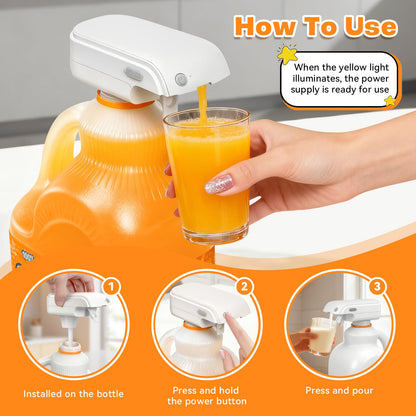 How To Use

When the yellow light illuminates, the power supply is ready for use

1

2

3

Installed on the bottle

Press and hold the power button

Press and pour