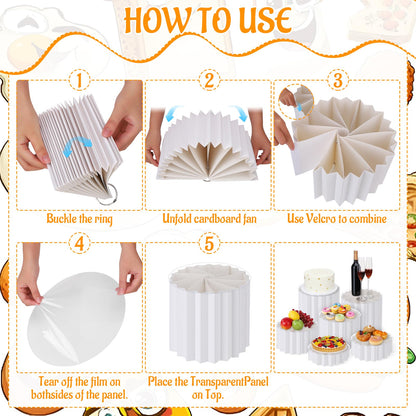 HOW TO USE

1
Buckle the ring

2
Unfold cardboard fan

3
Use Velcro to combine

4
Tear off the film on bothsides of the panel.

5
Place the TransparentPanel on Top.