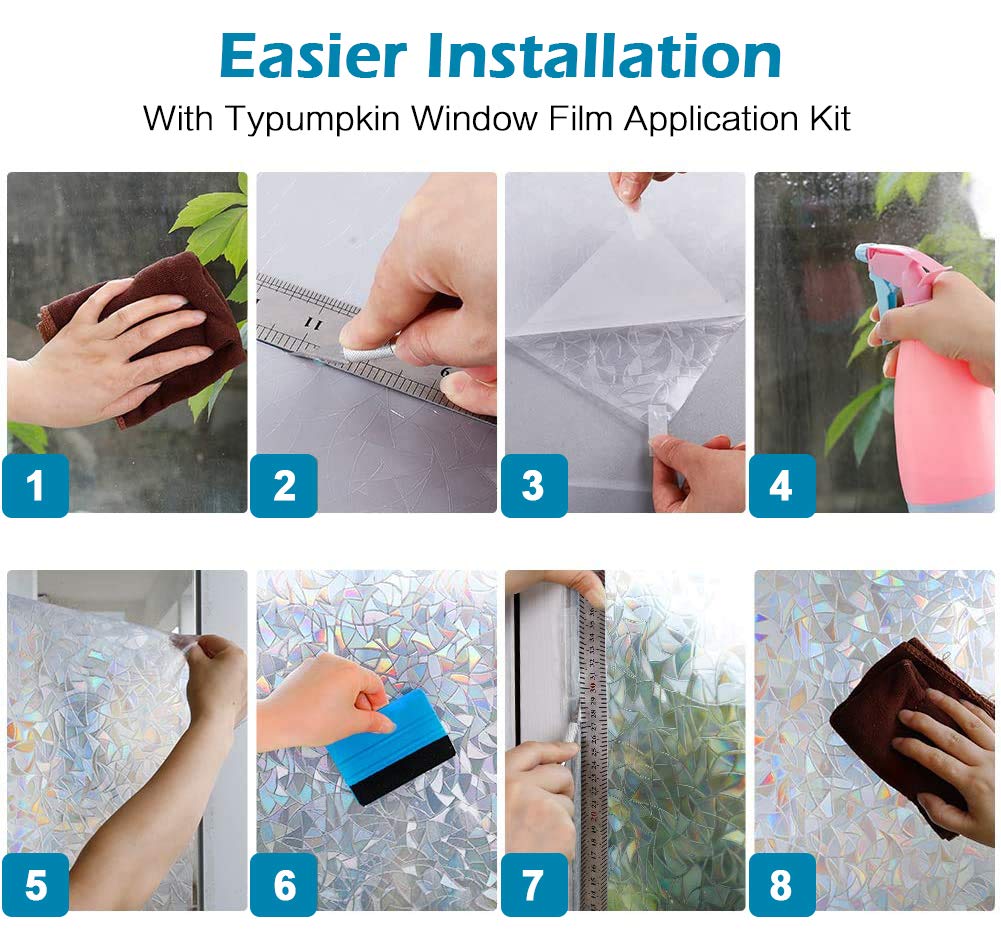 Easier Installation
With Typumpkin Window Film Application Kit

1

2

3

4

5

6

7

8