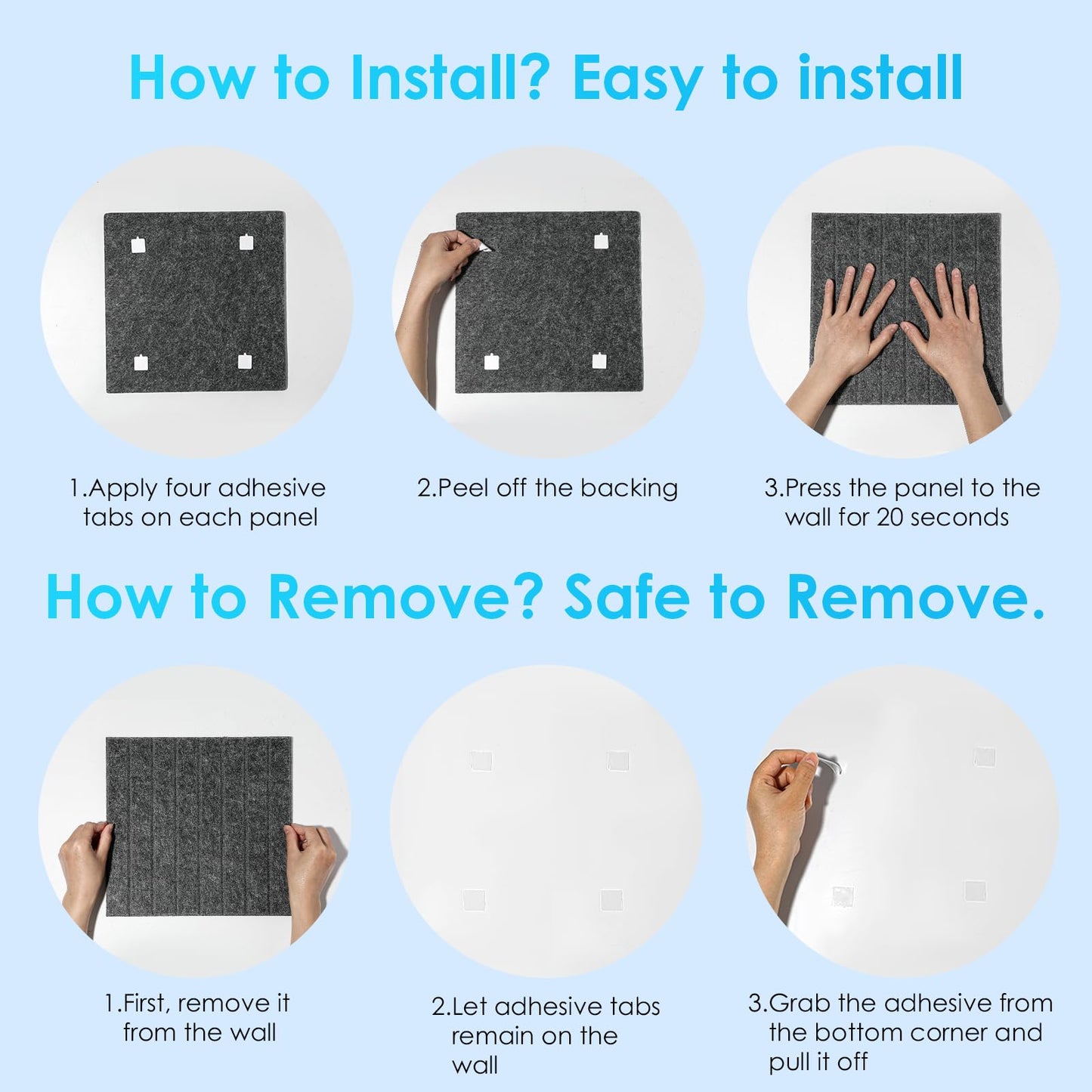 How to Install? Easy to install

1.Apply four adhesive tabs on each panel

2.Peel off the backing

3.Press the panel to the wall for 20 seconds

How to Remove? Safe to Remove.

1.First, remove it from the wall

2.Let adhesive tabs remain on the wall

3.Grab the adhesive from the bottom corner and pull it off