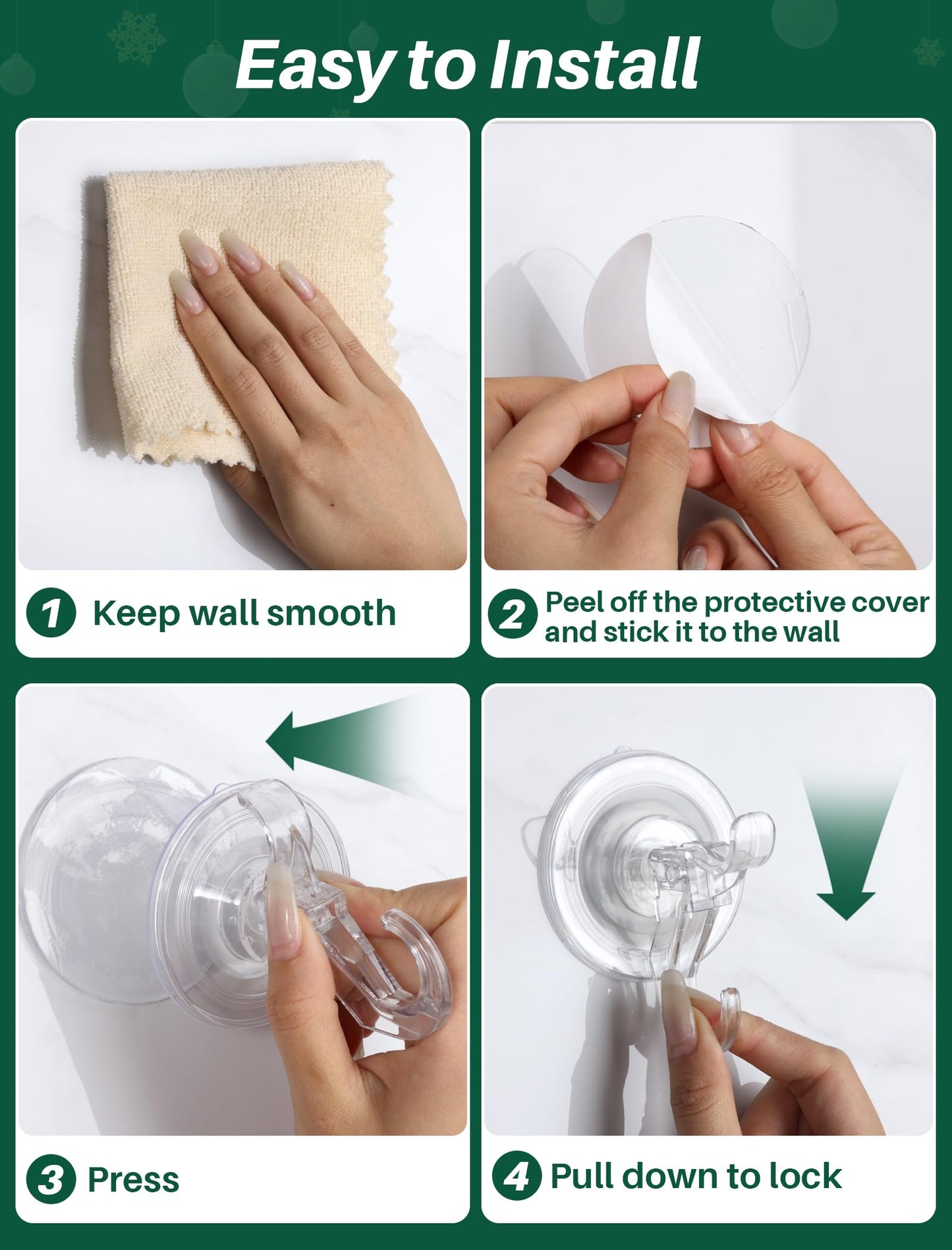 Easy to Install

1 Keep wall smooth

2 Peel off the protective cover and stick it to the wall

3 Press

4 Pull down to lock