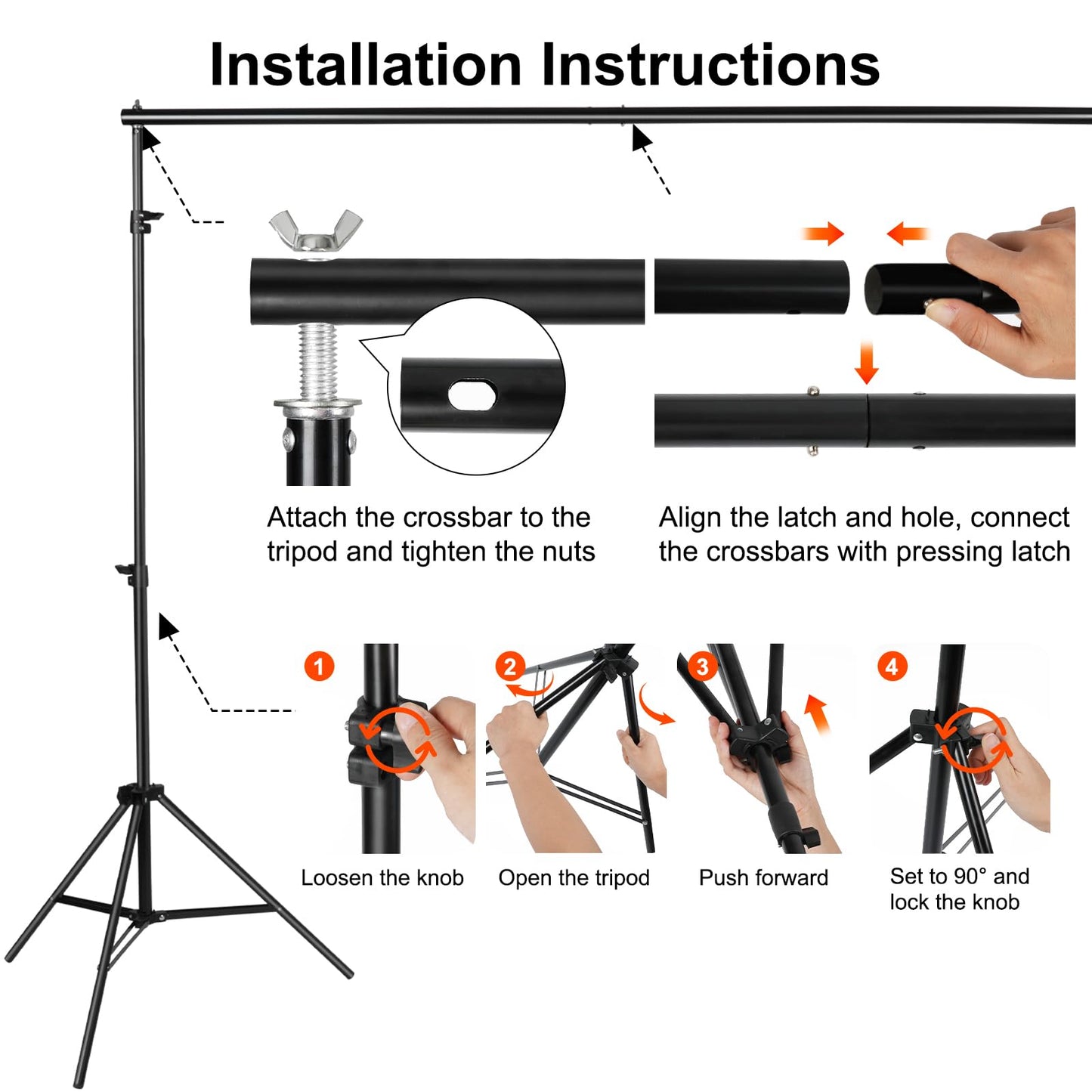 Installation Instructions

Attach the crossbar to the tripod and tighten the nuts

Align the latch and hole, connect the crossbars with pressing latch

1
Loosen the knob

2
Open the tripod

3
Push forward

4
Set to 90° and lock the knob