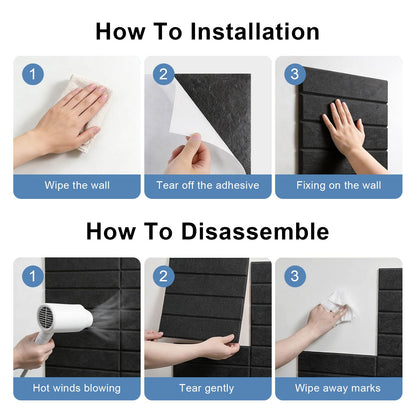 How To Installation

1
Wipe the wall

2
Tear off the adhesive

3
Fixing on the wall

How To Disassemble

1
Hot winds blowing

2
Tear gently

3
Wipe away marks