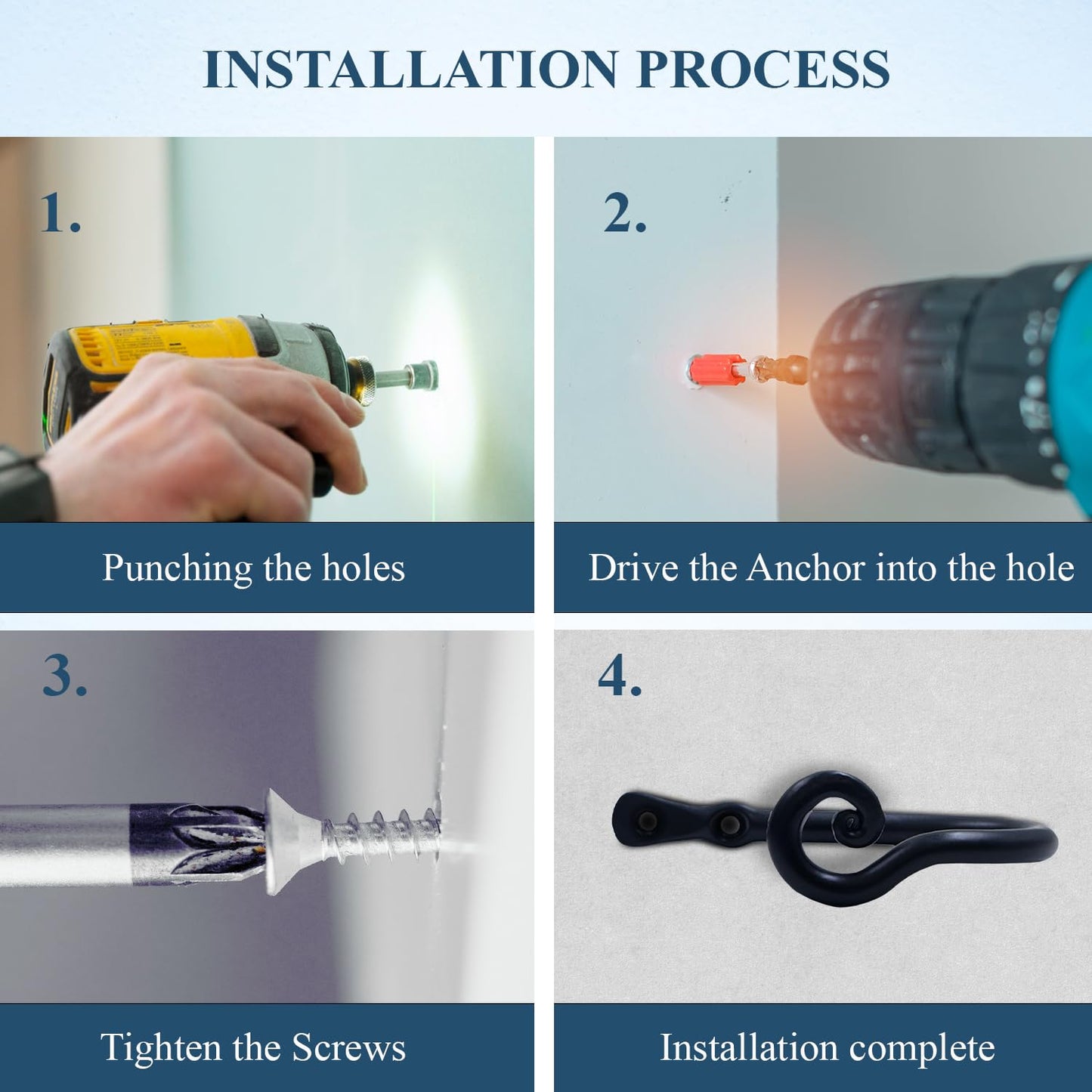 INSTALLATION PROCESS

1.

Punching the holes

2.

Drive the Anchor into the hole

3.

Tighten the Screws

4.

Installation complete