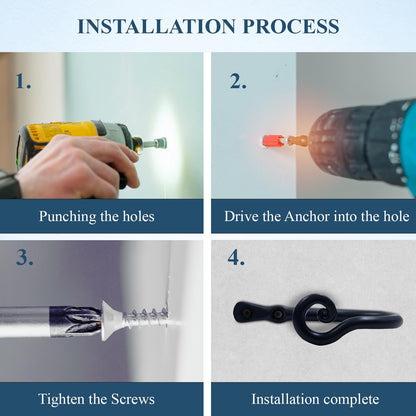 INSTALLATION PROCESS

1.

Punching the holes

2.

Drive the Anchor into the hole

3.

Tighten the Screws

4.

Installation complete