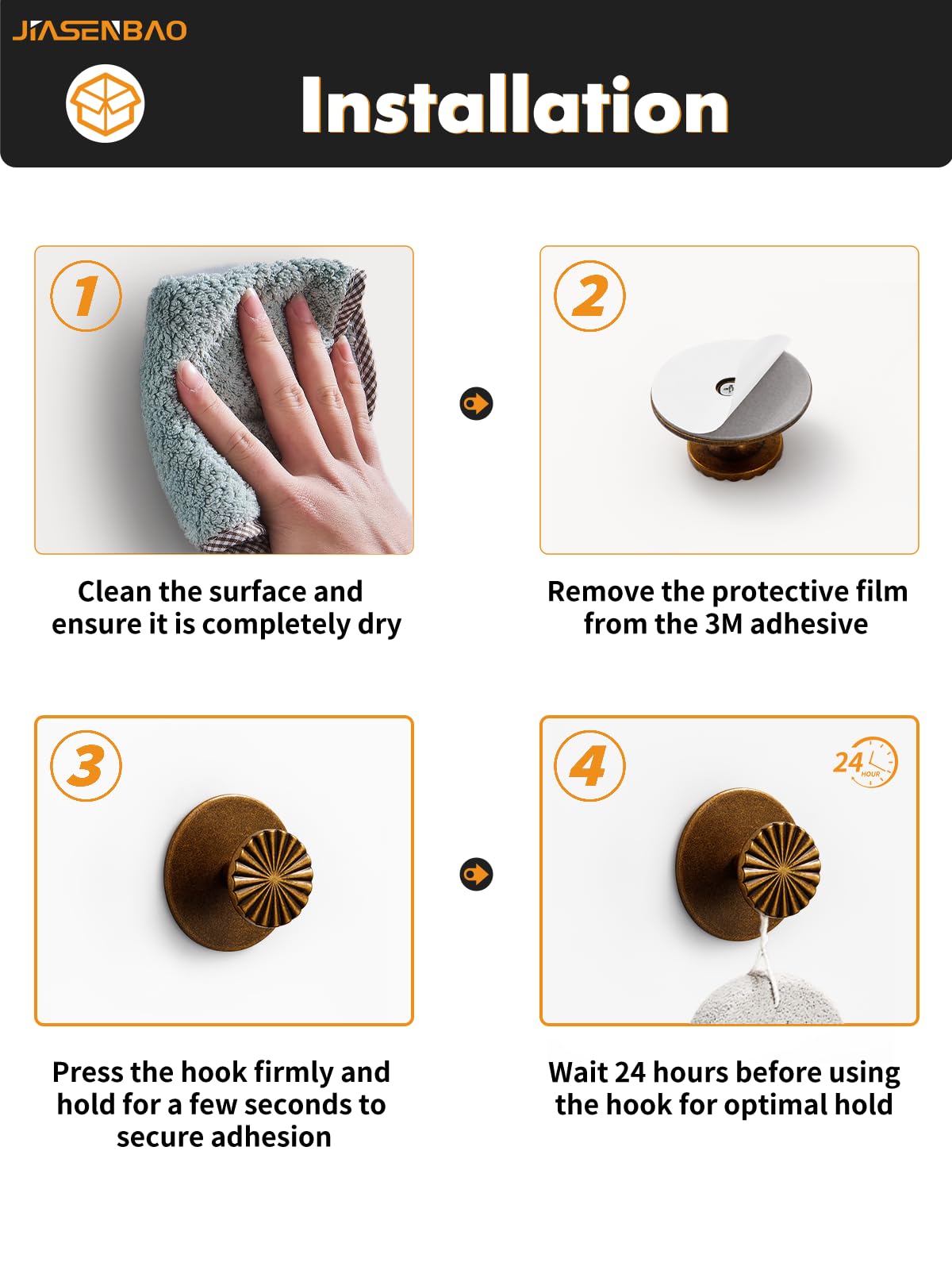 JIASENBAO

Installation

1

Clean the surface and ensure it is completely dry

2

Remove the protective film from the 3M adhesive

3

Press the hook firmly and hold for a few seconds to secure adhesion

4

24 HOUR

Wait 24 hours before using the hook for optimal hold