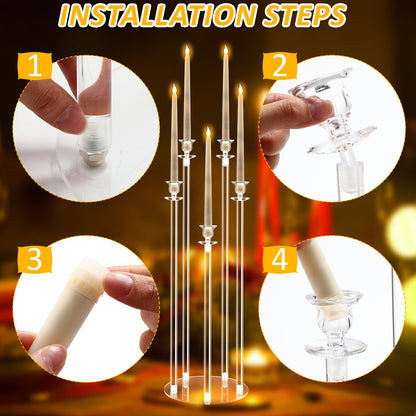 INSTALLATION STEPS

1

2

3

4