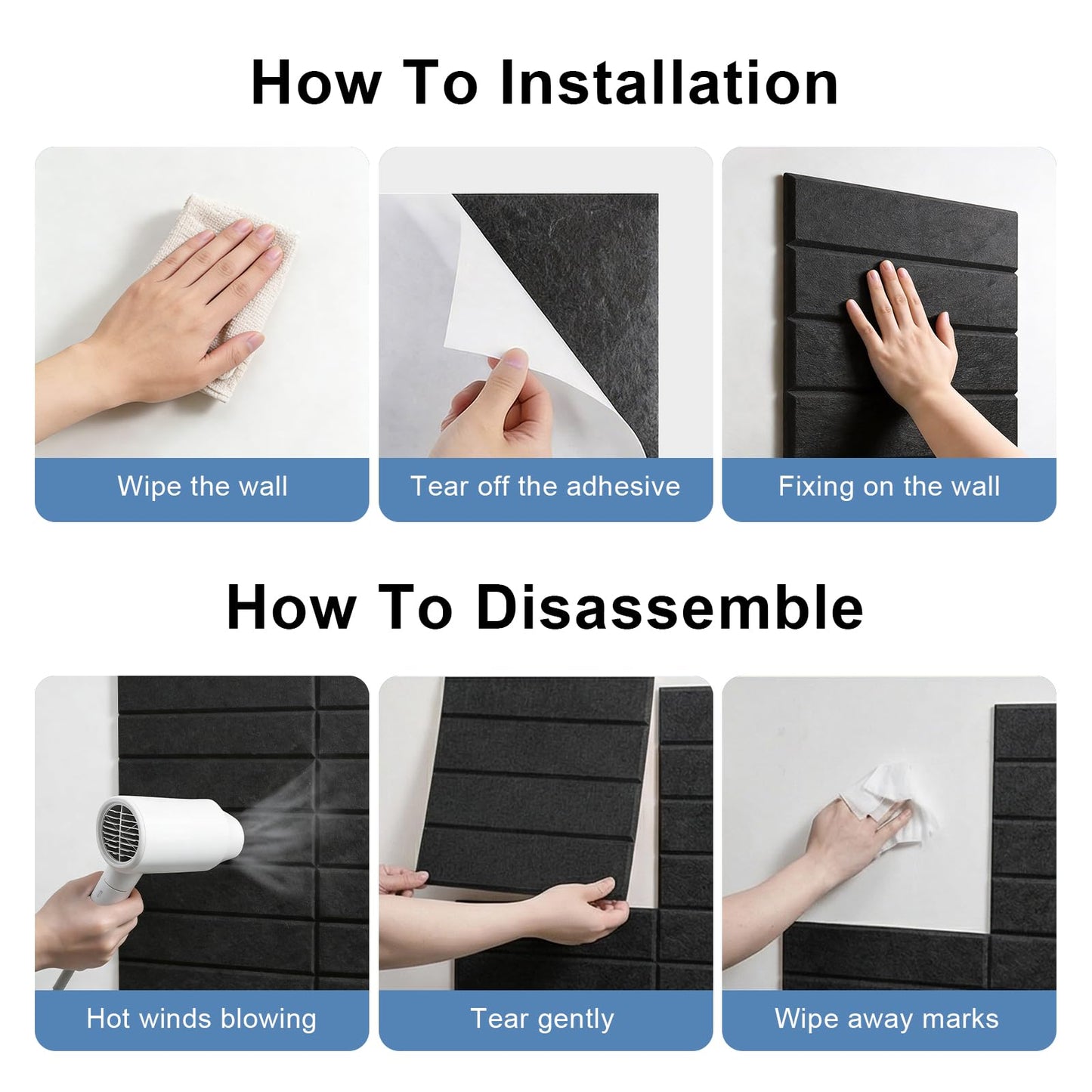 How To Installation

Wipe the wall

Tear off the adhesive

Fixing on the wall

How To Disassemble

Hot winds blowing

Tear gently

Wipe away marks