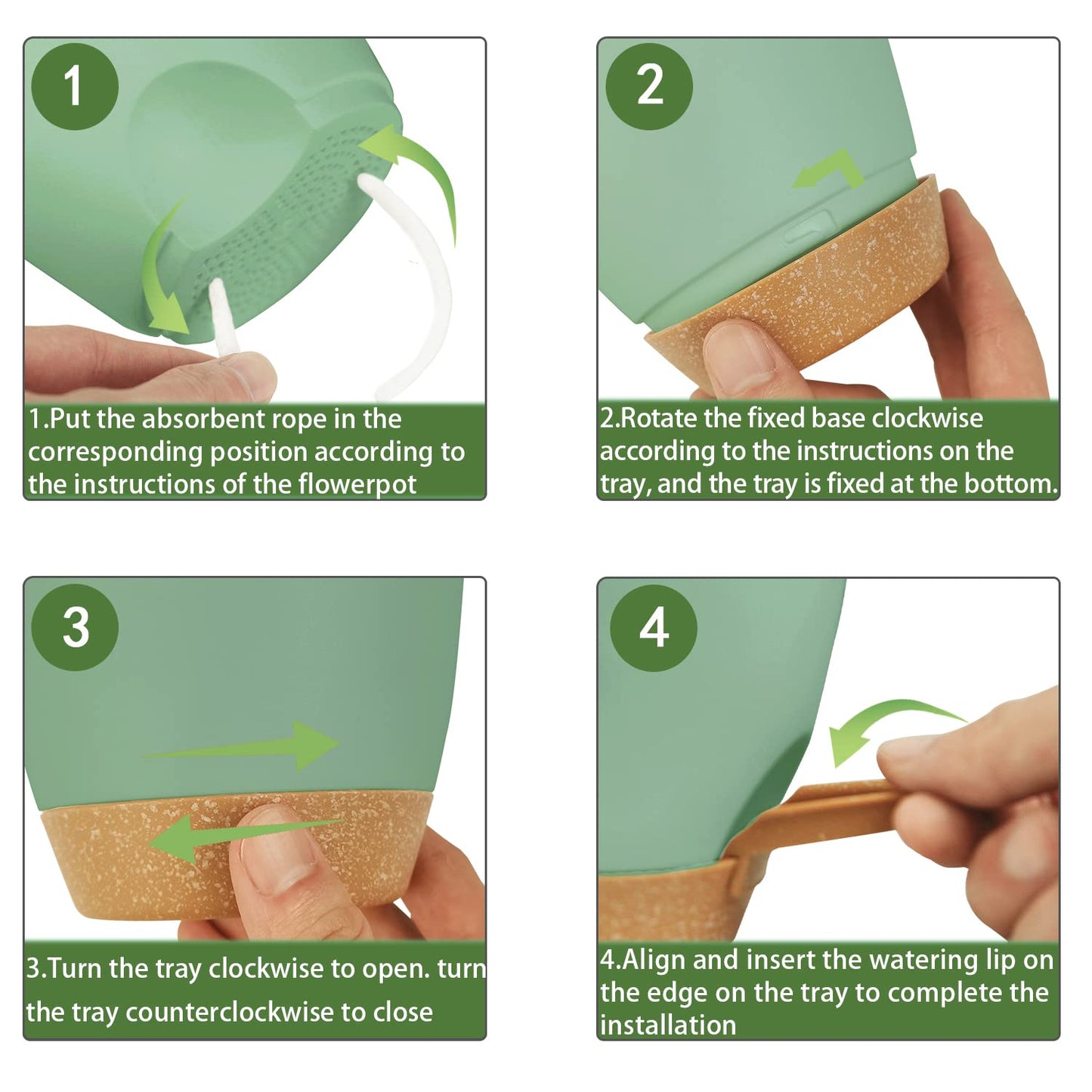 1

1.Put the absorbent rope in the corresponding position according to the instructions of the flowerpot

2

2.Rotate the fixed base clockwise according to the instructions on the tray, and the tray is fixed at the bottom.

3

3.Turn the tray clockwise to open. turn the tray counterclockwise to close

4

4.Align and insert the watering lip on the edge on the tray to complete the installation