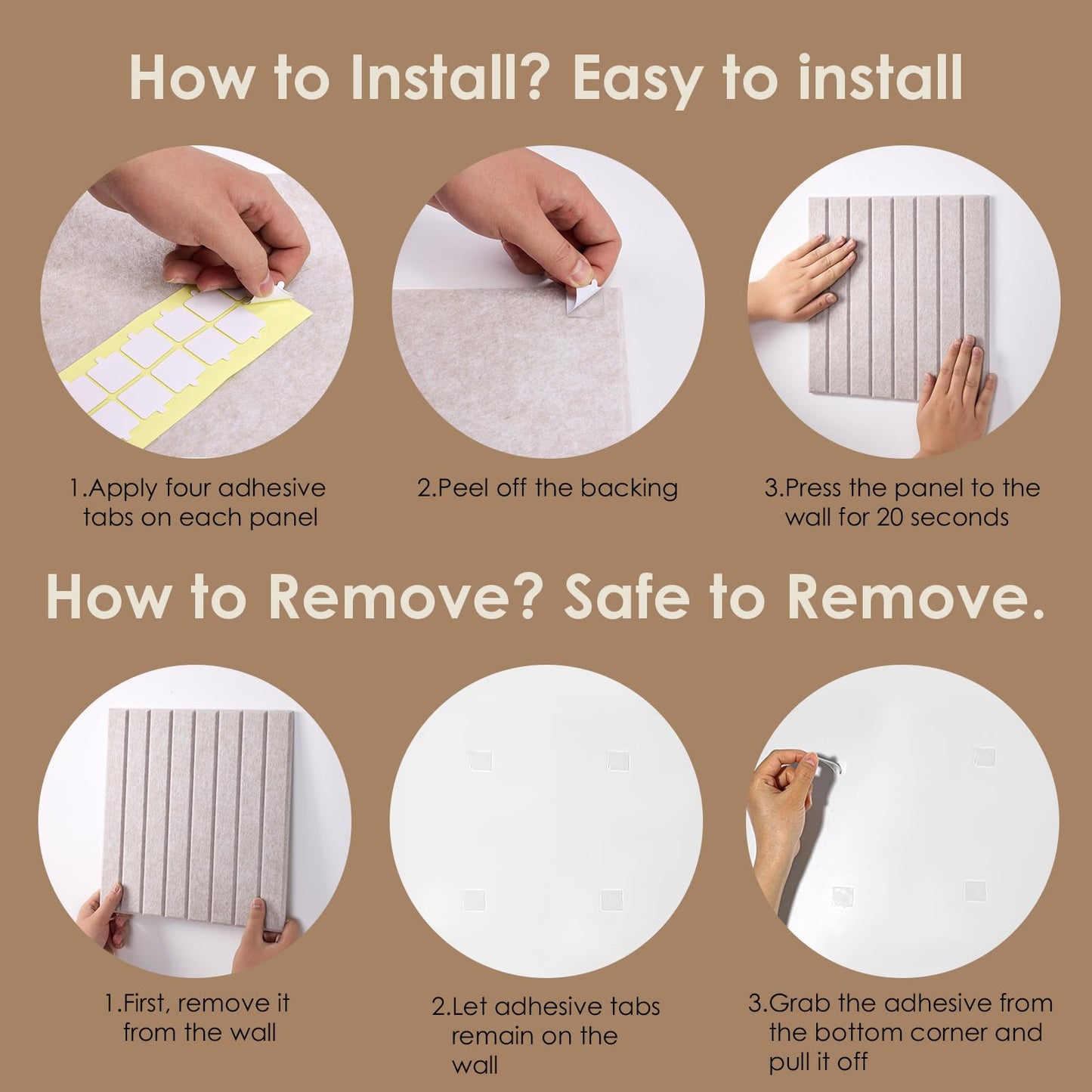 How to Install? Easy to install

1.Apply four adhesive tabs on each panel

2.Peel off the backing

3.Press the panel to the wall for 20 seconds

How to Remove? Safe to Remove.

1.First, remove it from the wall

2.Let adhesive tabs remain on the wall

3.Grab the adhesive from the bottom corner and pull it off