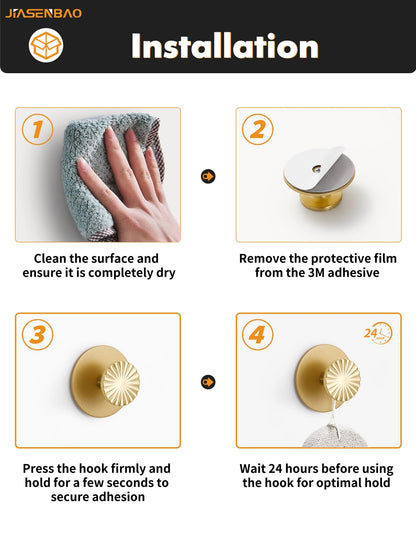 JIASENBAO

Installation

1

Clean the surface and ensure it is completely dry

2

Remove the protective film from the 3M adhesive

3

Press the hook firmly and hold for a few seconds to secure adhesion

4

24

Wait 24 hours before using the hook for optimal hold