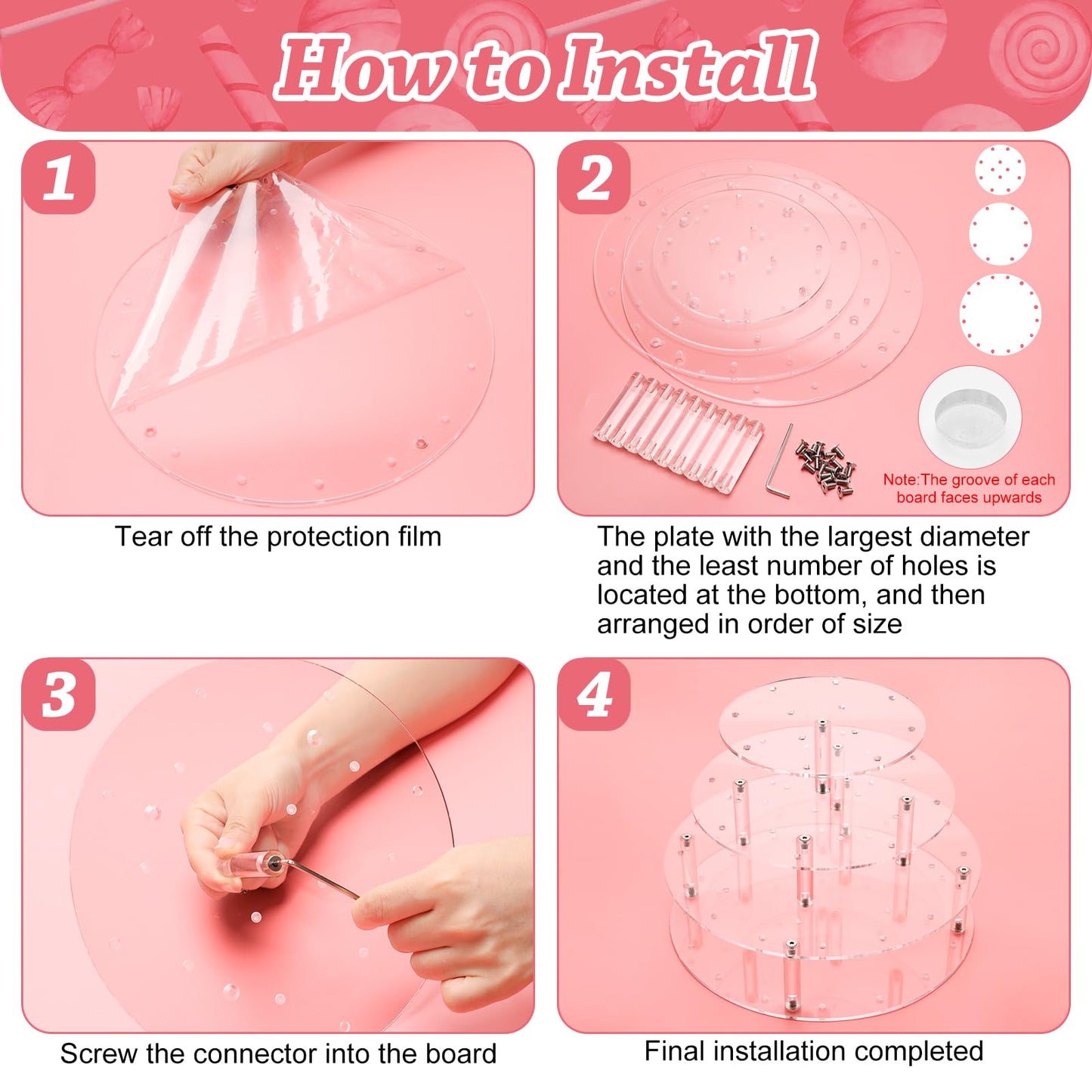 How to Install

1

Tear off the protection film

2

Note:The groove of each board faces upwards

The plate with the largest diameter and the least number of holes is located at the bottom, and then arranged in order of size

3

Screw the connector into the board

4

Final installation completed