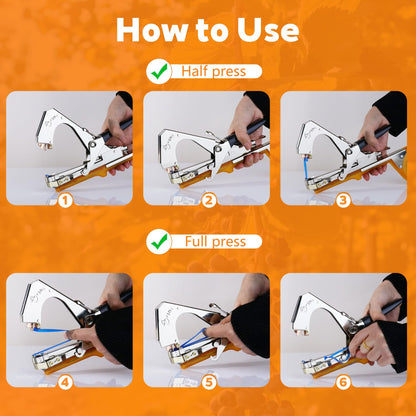 How to Use

Half press

1

2

3

Full press

4

5

6