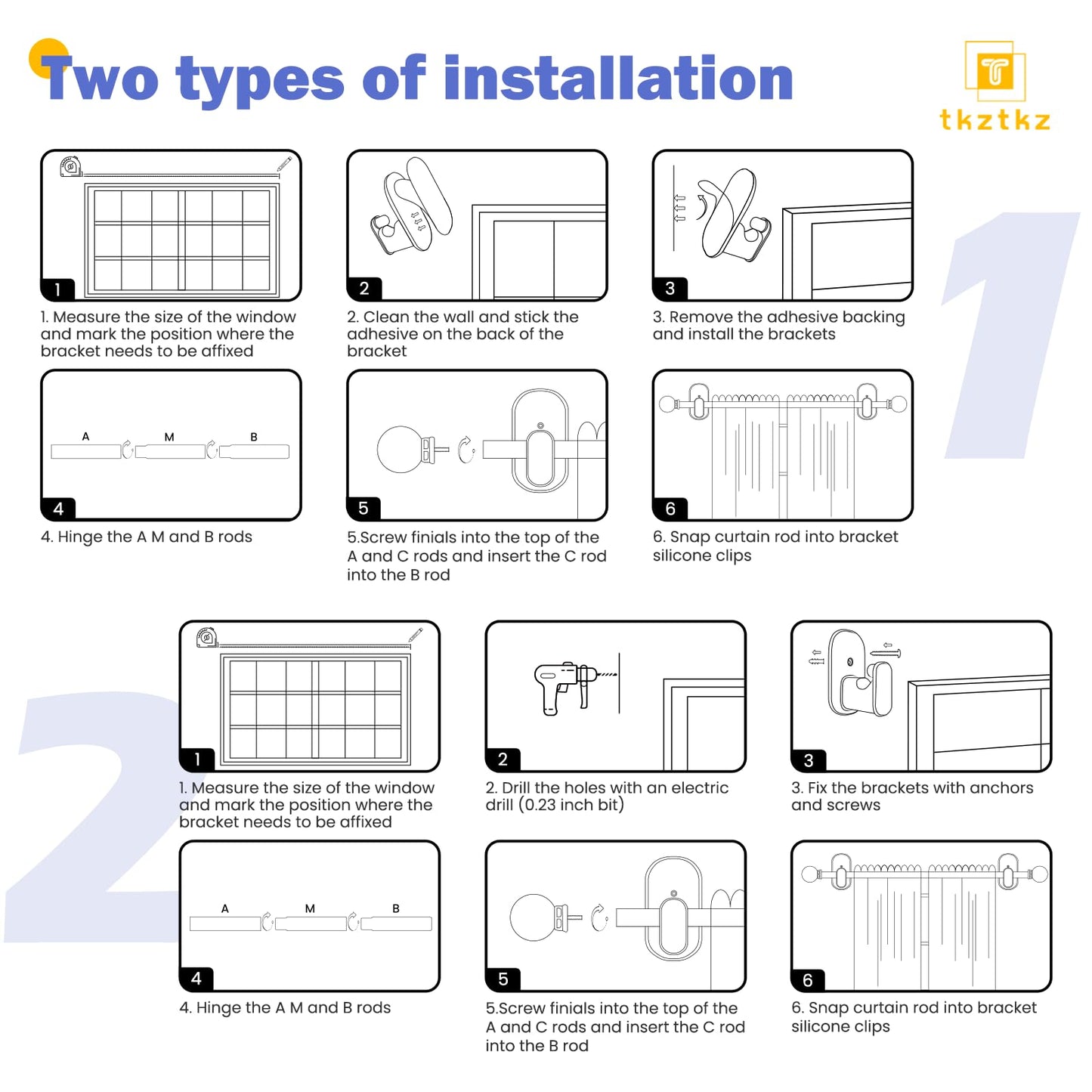 Two types of installation

tkztkz

1

1

1. Measure the size of the window and mark the position where the bracket needs to be affixed

2

2. Clean the wall and stick the adhesive on the back of the bracket

3

3. Remove the adhesive backing and install the brackets

A M B

4

4. Hinge the A M and B rods

5

5.Screw finials into the top of the A and C rods and insert the C rod into the B rod

6

6. Snap curtain rod into bracket silicone clips

2

1

1. Measure the size of the window and mark the position where the bracket needs to be affixed

2

2. Drill the holes with an electric drill (0.23 inch bit)

3

3. Fix the brackets with anchors and screws

A M B

4

4. Hinge the A M and B rods

5

5.Screw finials into the top of the A and C rods and insert the C rod into the B rod

6

6. Snap curtain rod into bracket silicone clips