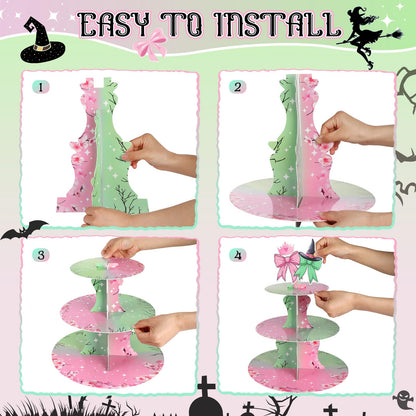 EASY TO INSTALL

1

2

3

4