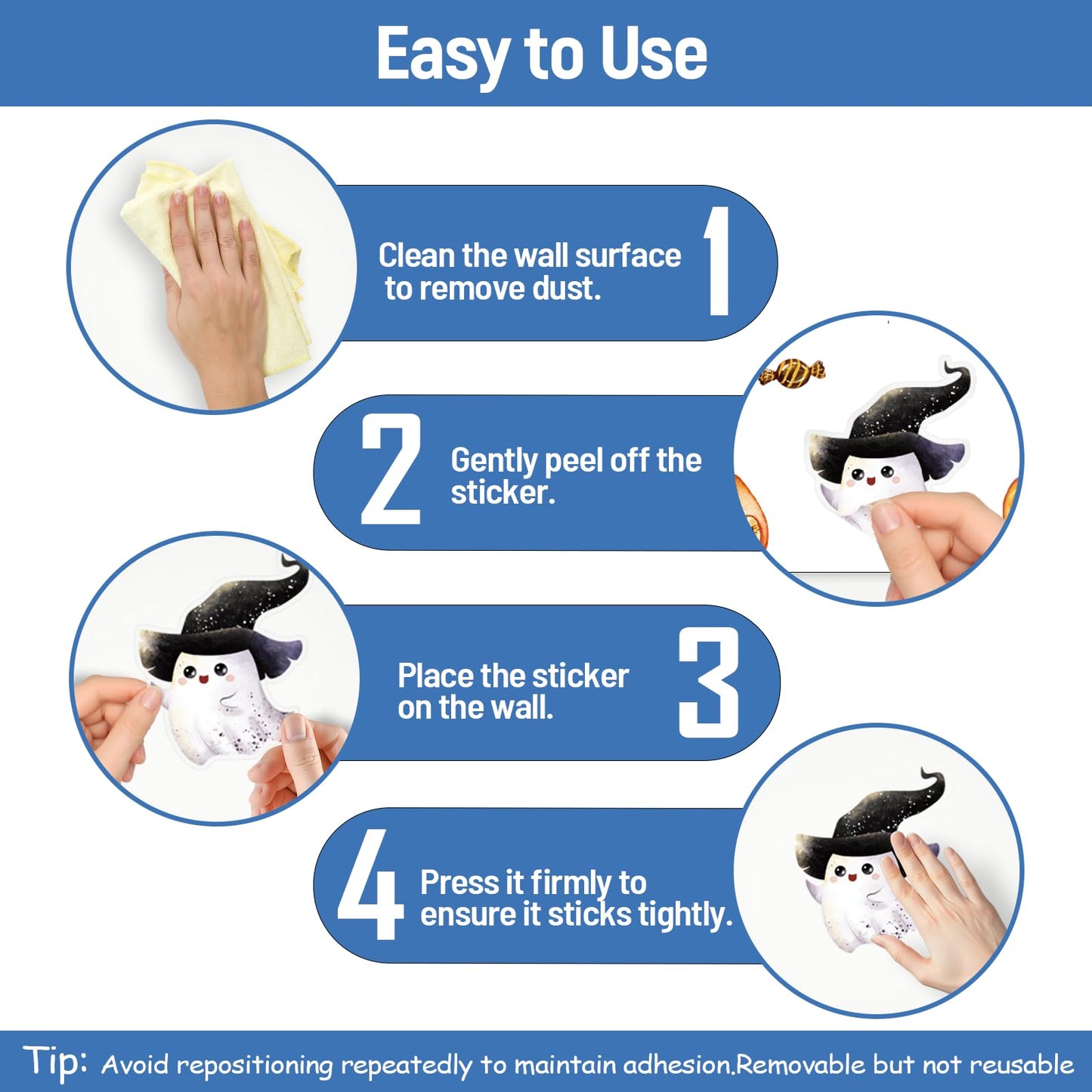 Easy to Use

Clean the wall surface to remove dust.

1

2

Gently peel off the sticker.

Place the sticker on the wall.

3

4

Press it firmly to ensure it sticks tightly.

Tip: Avoid repositioning repeatedly to maintain adhesion.Removable but not reusable