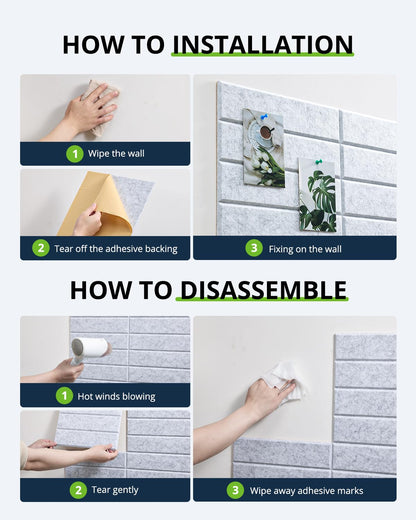 HOW TO INSTALLATION

1 Wipe the wall

2 Tear off the adhesive backing

3 Fixing on the wall

HOW TO DISASSEMBLE

1 Hot winds blowing

2 Tear gently

3 Wipe away adhesive marks