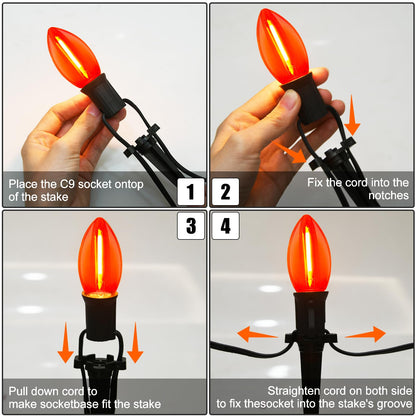 Place the C9 socket ontop of the stake

1

2

Fix the cord into the notches

3

4

Pull down cord to make socketbase fit the stake

Straighten cord on both side to fix thesocket into the stake's groove