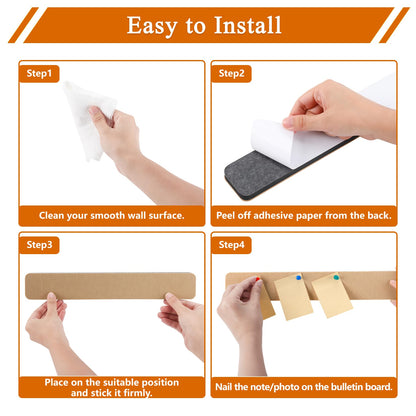 Easy to Install

Step1

Clean your smooth wall surface.

Step2

Peel off adhesive paper from the back.

Step3

Place on the suitable position and stick it firmly.

Step4

Nail the note/photo on the bulletin board.