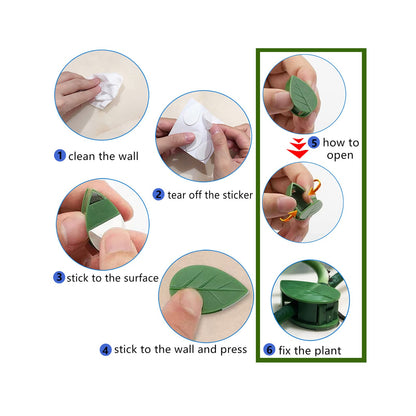 1 clean the wall

2 tear off the sticker

3 stick to the surface

4 stick to the wall and press

5 how to open

6 fix the plant