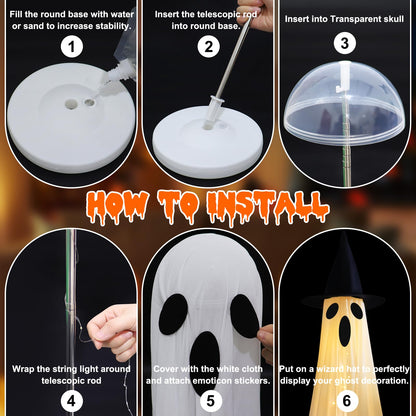 Fill the round base with water or sand to increase stability.

1

Insert the telescopic rod into round base.

2

Insert into Transparent skull

3

HOW TO INSTALL

Wrap the string light around telescopic rod

4

Cover with the white cloth and attach emoticon stickers.

5

Put on a wizard hat to perfectly display your ghost decoration.

6