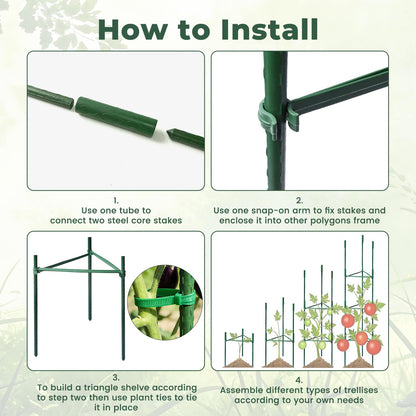 How to Install

1.
Use one tube to connect two steel core stakes

2.
Use one snap-on arm to fix stakes and enclose it into other polygons frame

3.
To build a triangle shelve according to step two then use plant ties to tie it in place

4.
Assemble different types of trellises according to your own needs