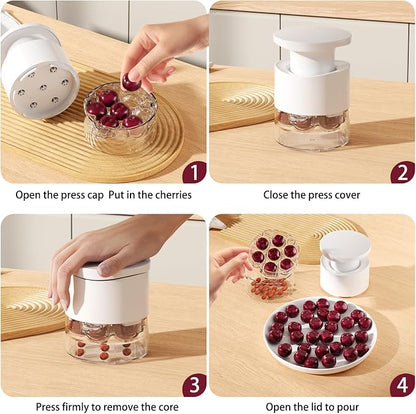 1

Open the press cap  Put in the cherries

2

Close the press cover

3

Press firmly to remove the core

4

Open the lid to pour