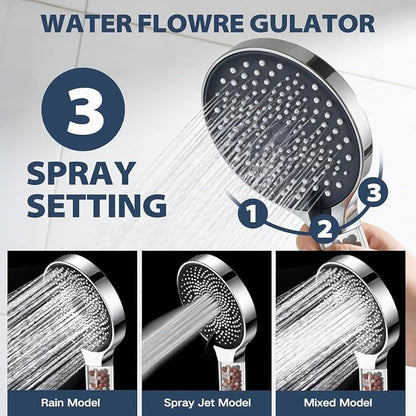 WATER FLOWRE GULATOR

3

SPRAY SETTING

1

2

3

Rain Model

Spray Jet Model

Mixed Model