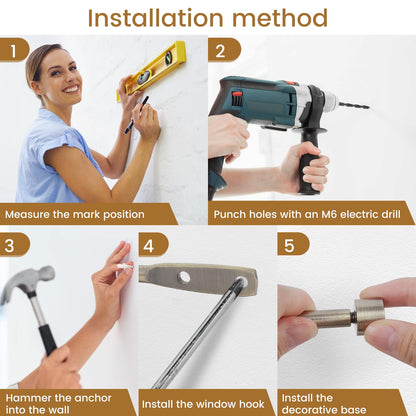 Installation method

1

Measure the mark position

2

Punch holes with an M6 electric drill

3

Hammer the anchor into the wall

4

Install the window hook

5

Install the decorative base