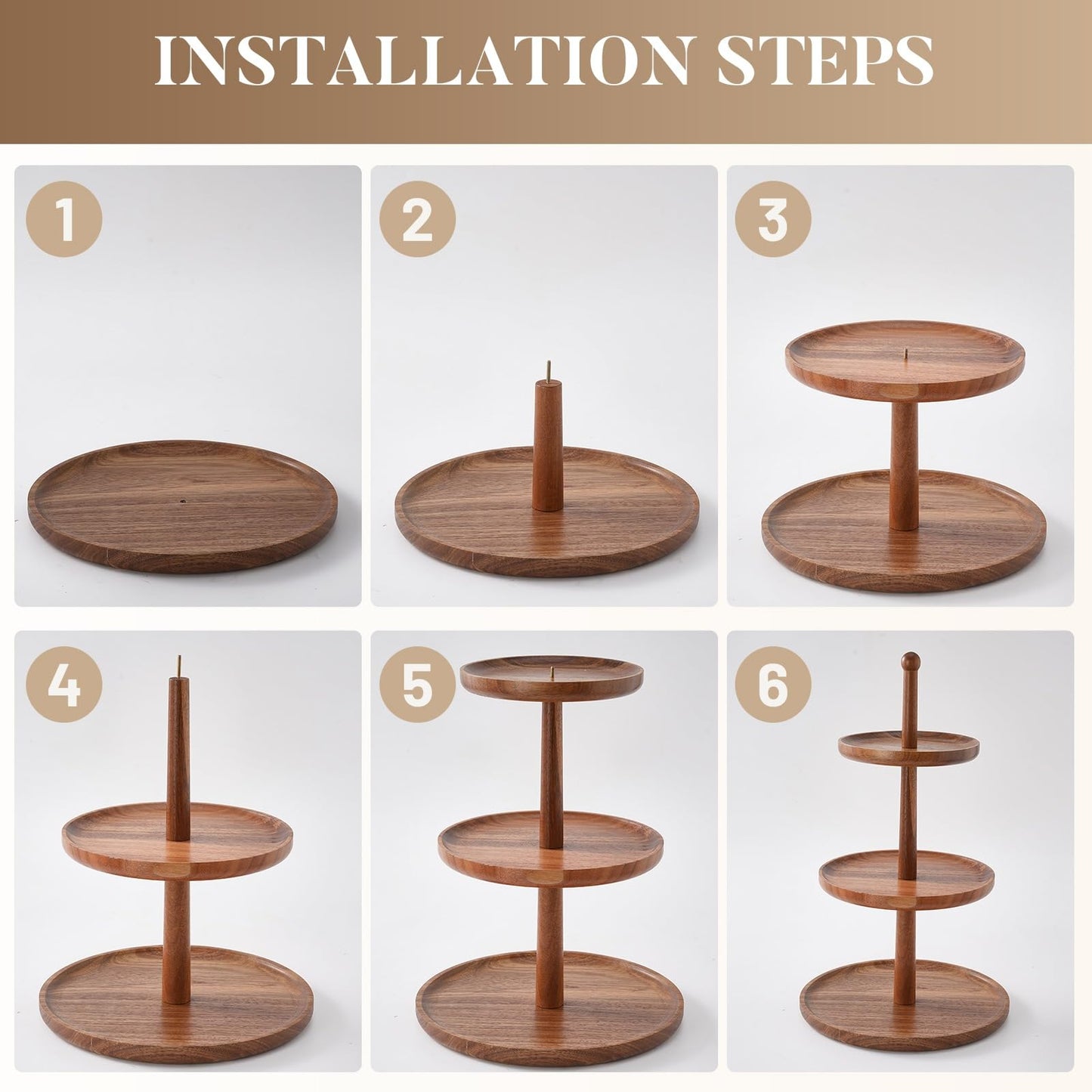 INSTALLATION STEPS

1

2

3

4

5

6