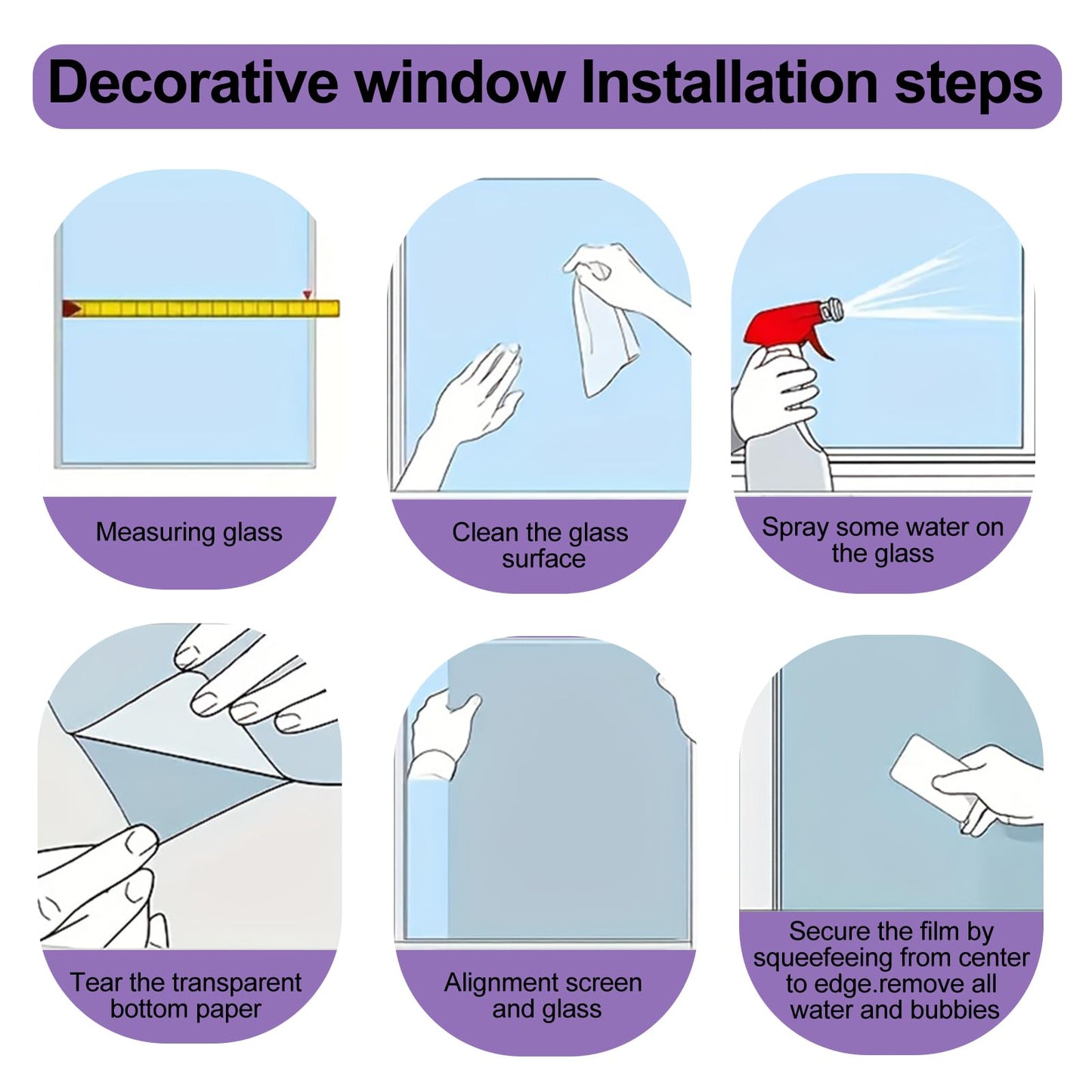 Decorative window Installation steps

Measuring glass

Clean the glass surface

Spray some water on the glass

Tear the transparent bottom paper

Alignment screen and glass

Secure the film by squeefeeing from center to edge.remove all water and bubbies