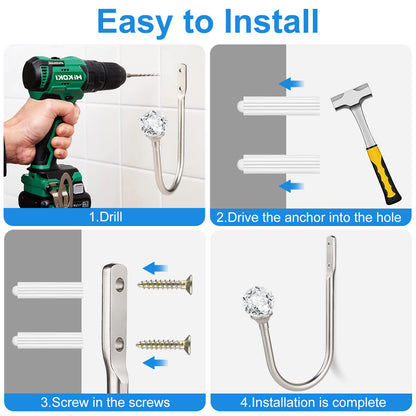 Easy to Install

HiKOKI

1.Drill

2.Drive the anchor into the hole

3.Screw in the screws

4.Installation is complete