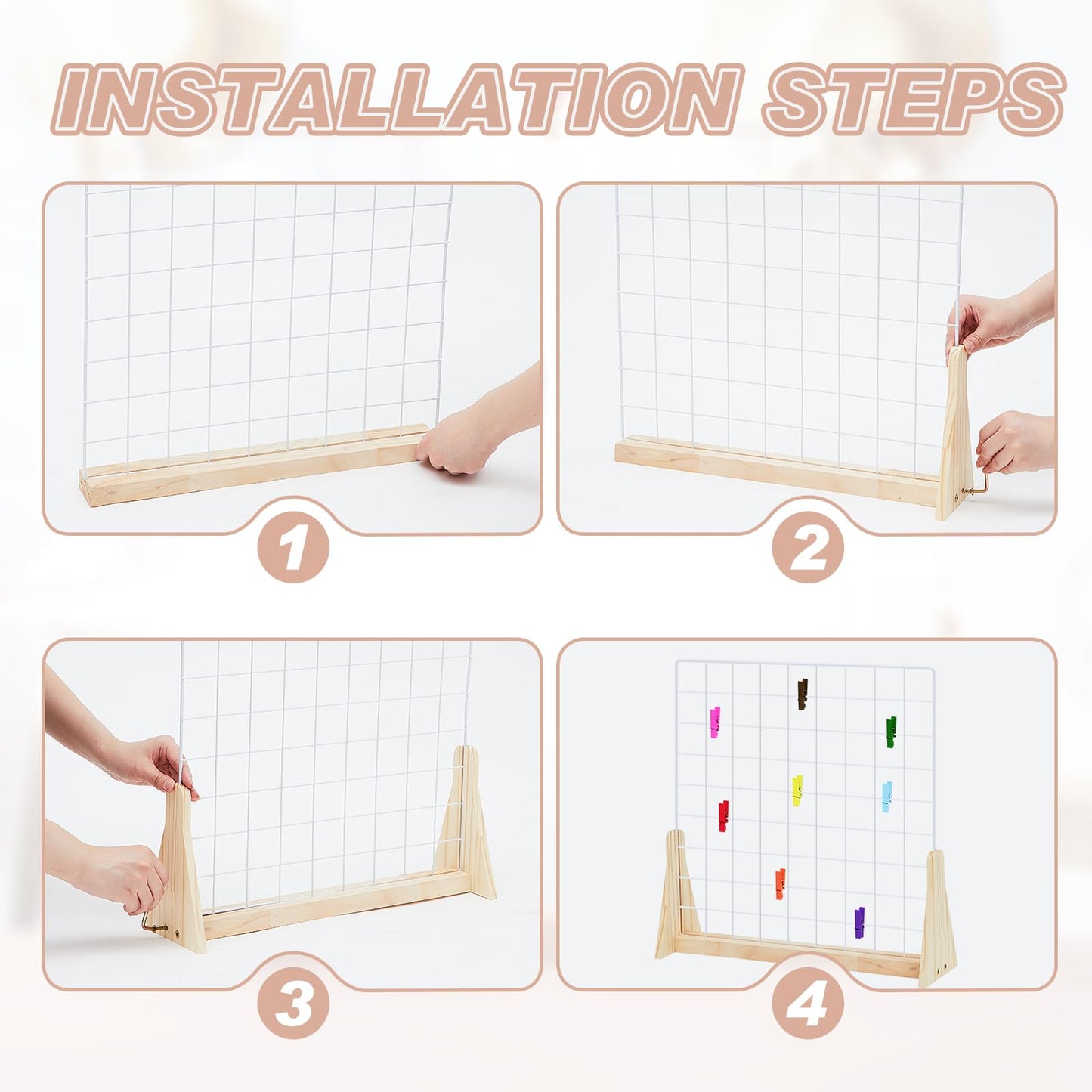 INSTALLATION STEPS

1

2

3

4