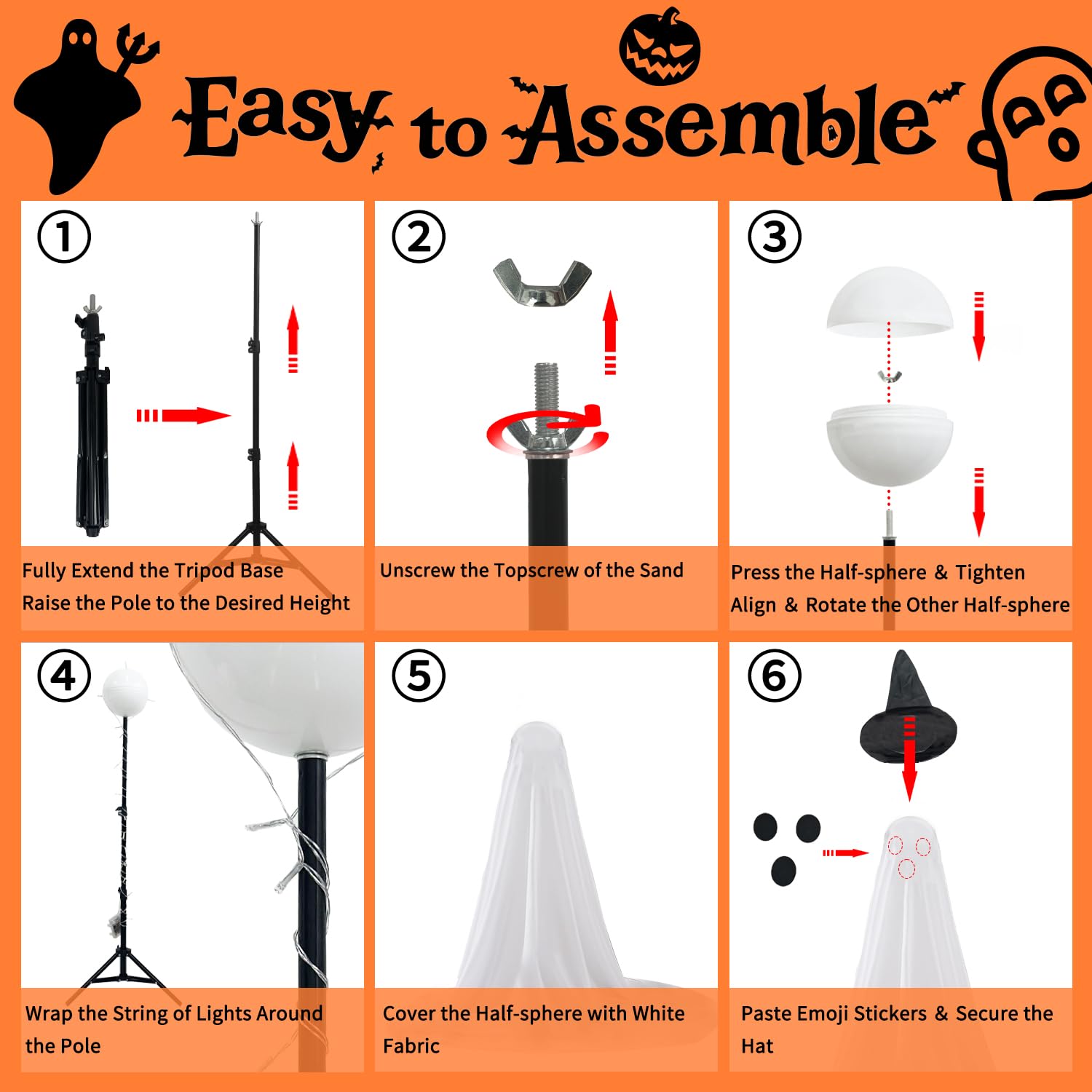 Easy to Assemble

①

Fully Extend the Tripod Base
Raise the Pole to the Desired Height

②

Unscrew the Topscrew of the Sand

③

Press the Half-sphere & Tighten
Align & Rotate the Other Half-sphere

④

Wrap the String of Lights Around the Pole

⑤

Cover the Half-sphere with White Fabric

⑥

Paste Emoji Stickers & Secure the Hat