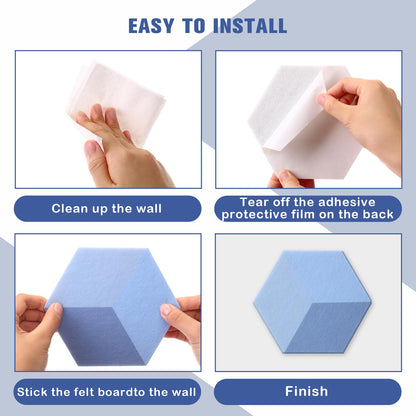 EASY TO INSTALL

Clean up the wall

Tear off the adhesive protective film on the back

Stick the felt boardto the wall

Finish