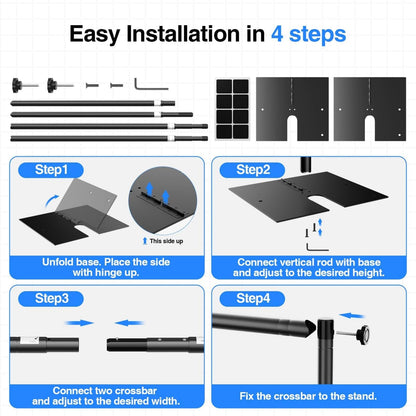 Easy Installation in 4 steps

Step1

This side up

Unfold base. Place the side with hinge up.

Step2

Connect vertical rod with base and adjust to the desired height.

Step3

Connect two crossbar and adjust to the desired width.

Step4

Fix the crossbar to the stand.