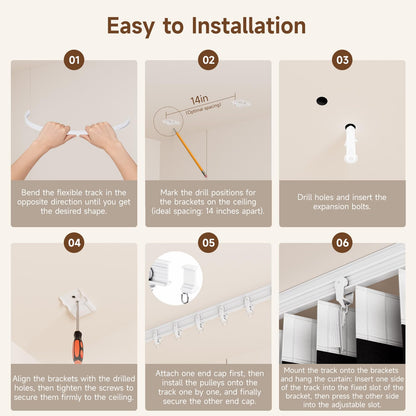 Easy to Installation

01

Bend the flexible track in the opposite direction until you get the desired shape.

02

14in
(Optimal spacing)

Mark the drill positions for the brackets on the ceiling (ideal spacing: 14 inches apart).

03

Drill holes and insert the expansion bolts.

04

Align the brackets with the drilled holes, then tighten the screws to secure them firmly to the ceiling.

05

Attach one end cap first, then install the pulleys onto the track one by one, and finally secure the other end cap.

06

Mount the track onto the brackets and hang the curtain: Insert one side of the track into the fixed slot of the bracket, then press the other side into the adjustable slot.