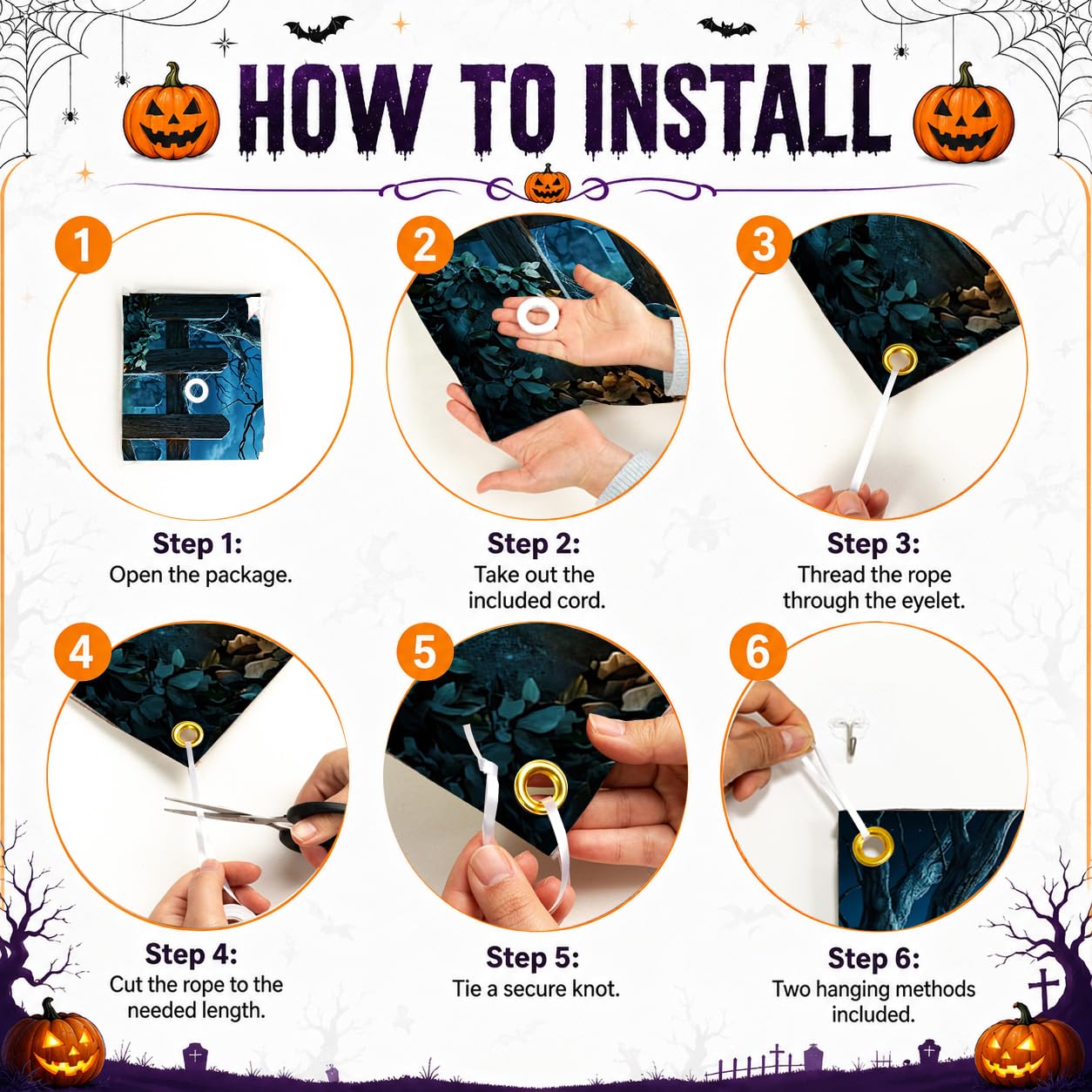 HOW TO INSTALL

1

Step 1:
Open the package.

2

Step 2:
Take out the included cord.

3

Step 3:
Thread the rope through the eyelet.

4

Step 4:
Cut the rope to the needed length.

5

Step 5:
Tie a secure knot.

6

Step 6:
Two hanging methods included.