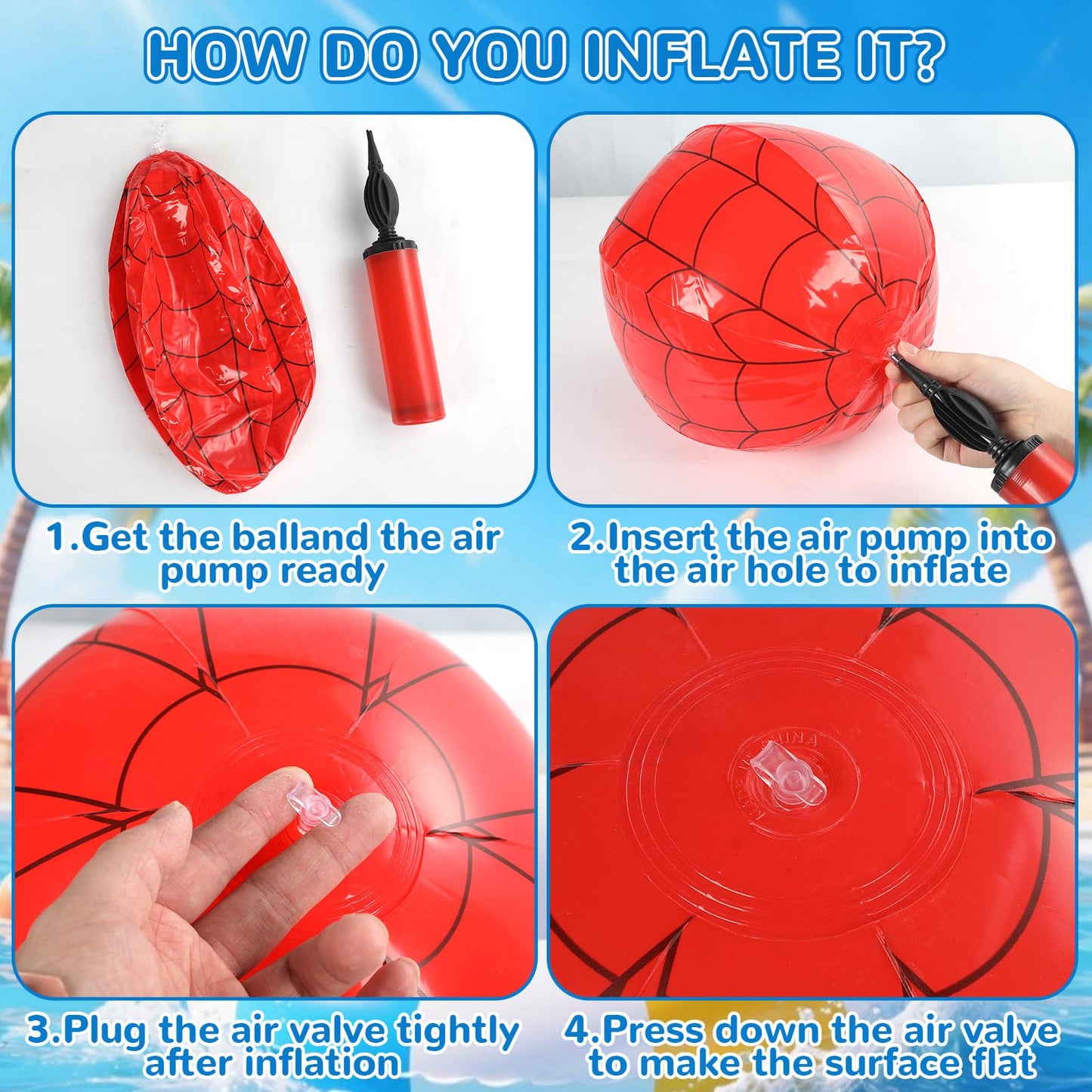 HOW DO YOU INFLATE IT?

1.Get the balland the air pump ready

2.Insert the air pump into the air hole to inflate

3.Plug the air valve tightly after inflation

4.Press down the air valve to make the surface flat