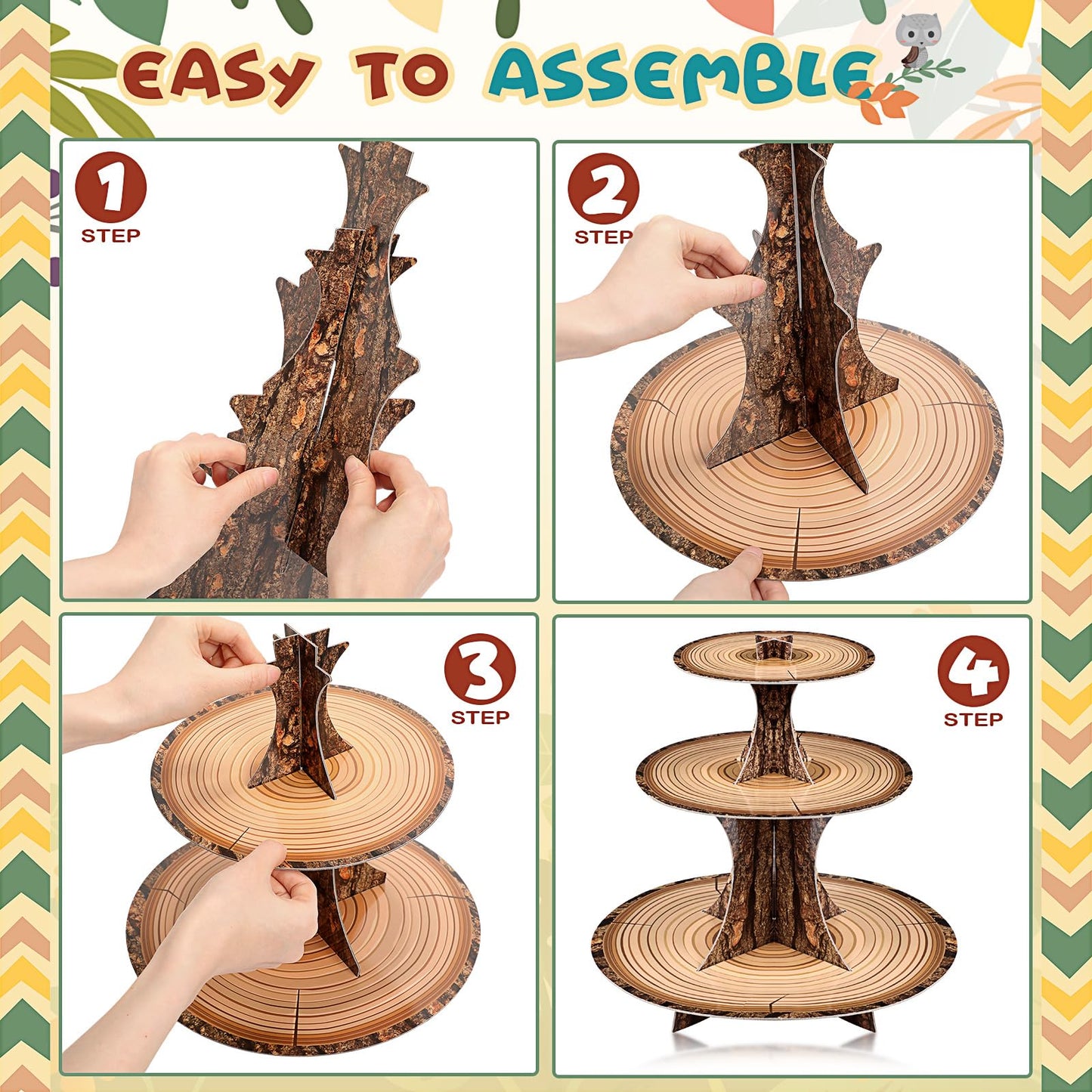 EASY TO ASSEMBLE

1
STEP

2
STEP

3
STEP

4
STEP