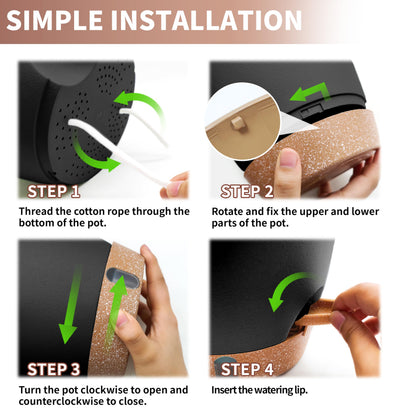 SIMPLE INSTALLATION

STEP 1

Thread the cotton rope through the bottom of the pot.

STEP 2

Rotate and fix the upper and lower parts of the pot.

STEP 3

Turn the pot clockwise to open and counterclockwise to close.

STEP 4

Insert the watering lip.