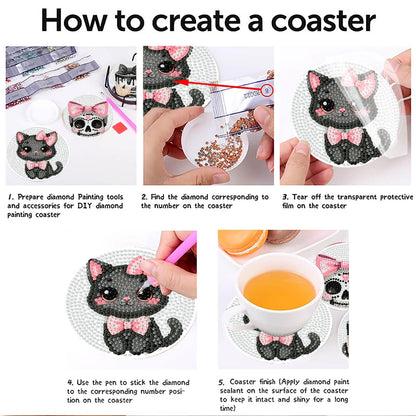 How to create a coaster

1. Prepare diamond Painting tools and accessories for DIY diamond painting coaster

2. Find the diamond corresponding to the number on the coaster

3. Tear off the transparent protective film on the coaster

4. Use the pen to stick the diamond to the corresponding number position on the coaster

5. Coaster finish (Apply diamond paint sealant on the surface of the coaster to keep it intact and shiny for a long time)