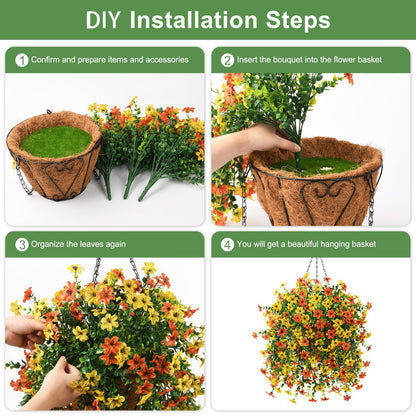 DIY Installation Steps

1 Confirm and prepare items and accessories

2 Insert the bouquet into the flower basket

3 Organize the leaves again

4 You will get a beautiful hanging basket