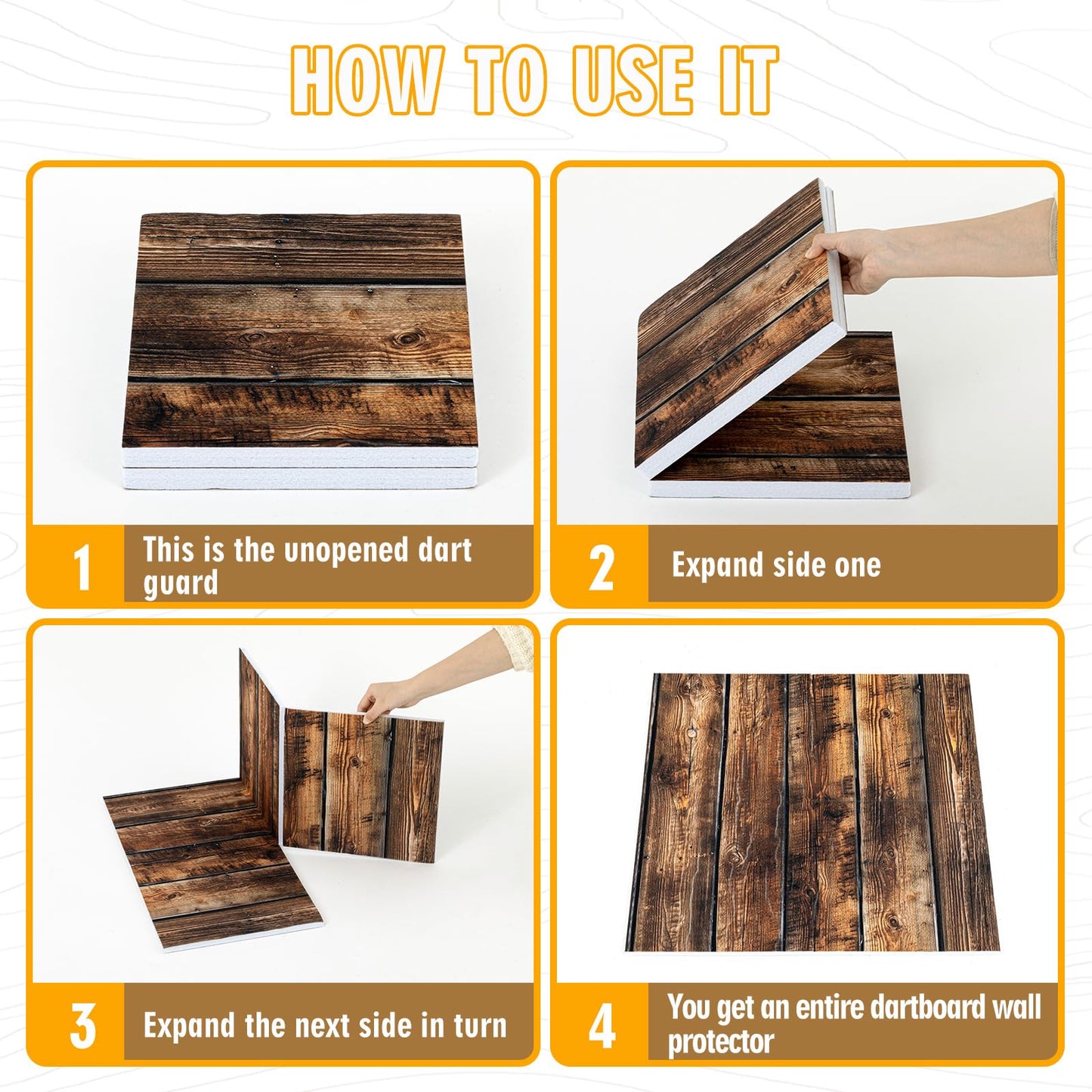 HOW TO USE IT

1
This is the unopened dart guard

2
Expand side one

3
Expand the next side in turn

4
You get an entire dartboard wall protector