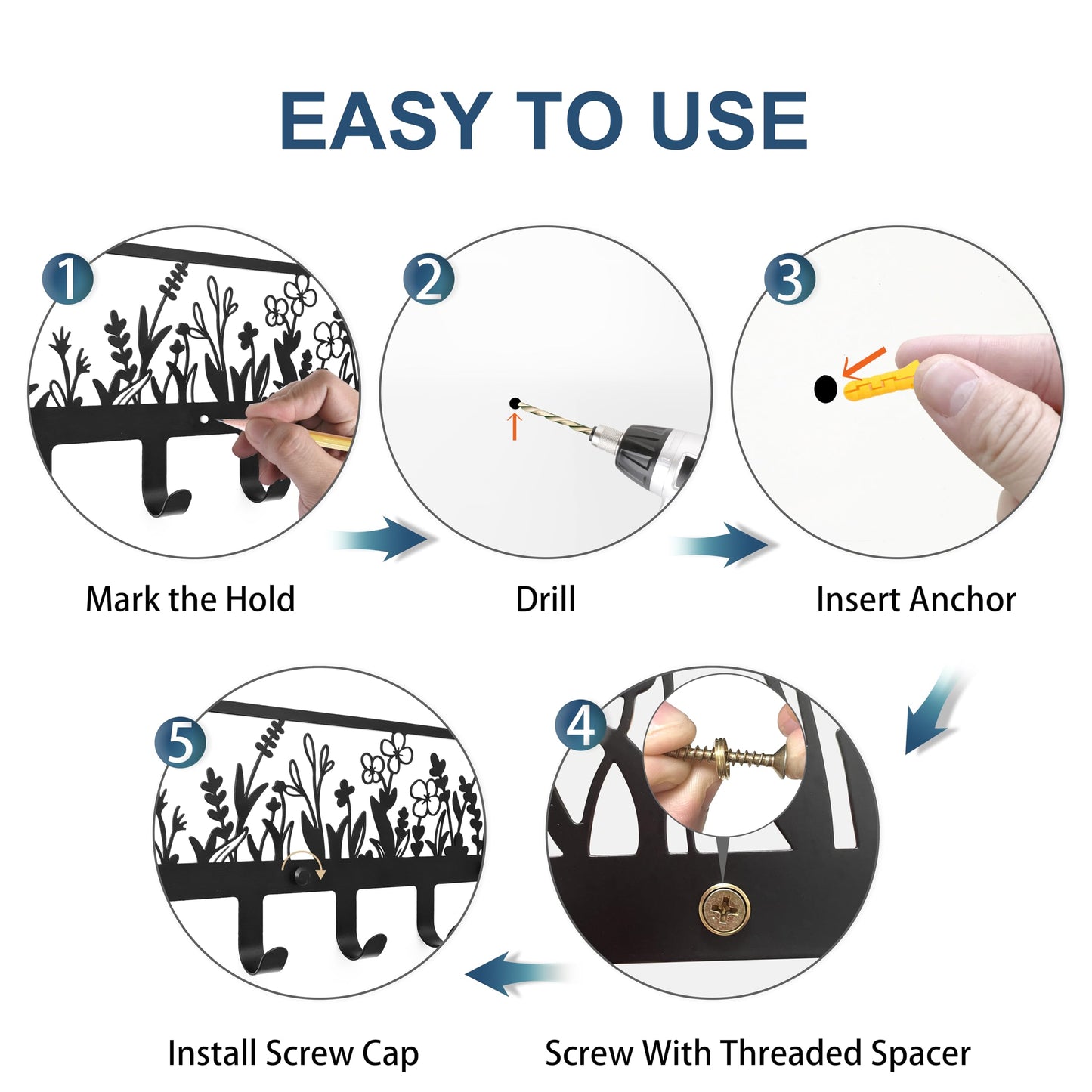 EASY TO USE

1

Mark the Hold

2

Drill

3

Insert Anchor

4

Screw With Threaded Spacer

5

Install Screw Cap