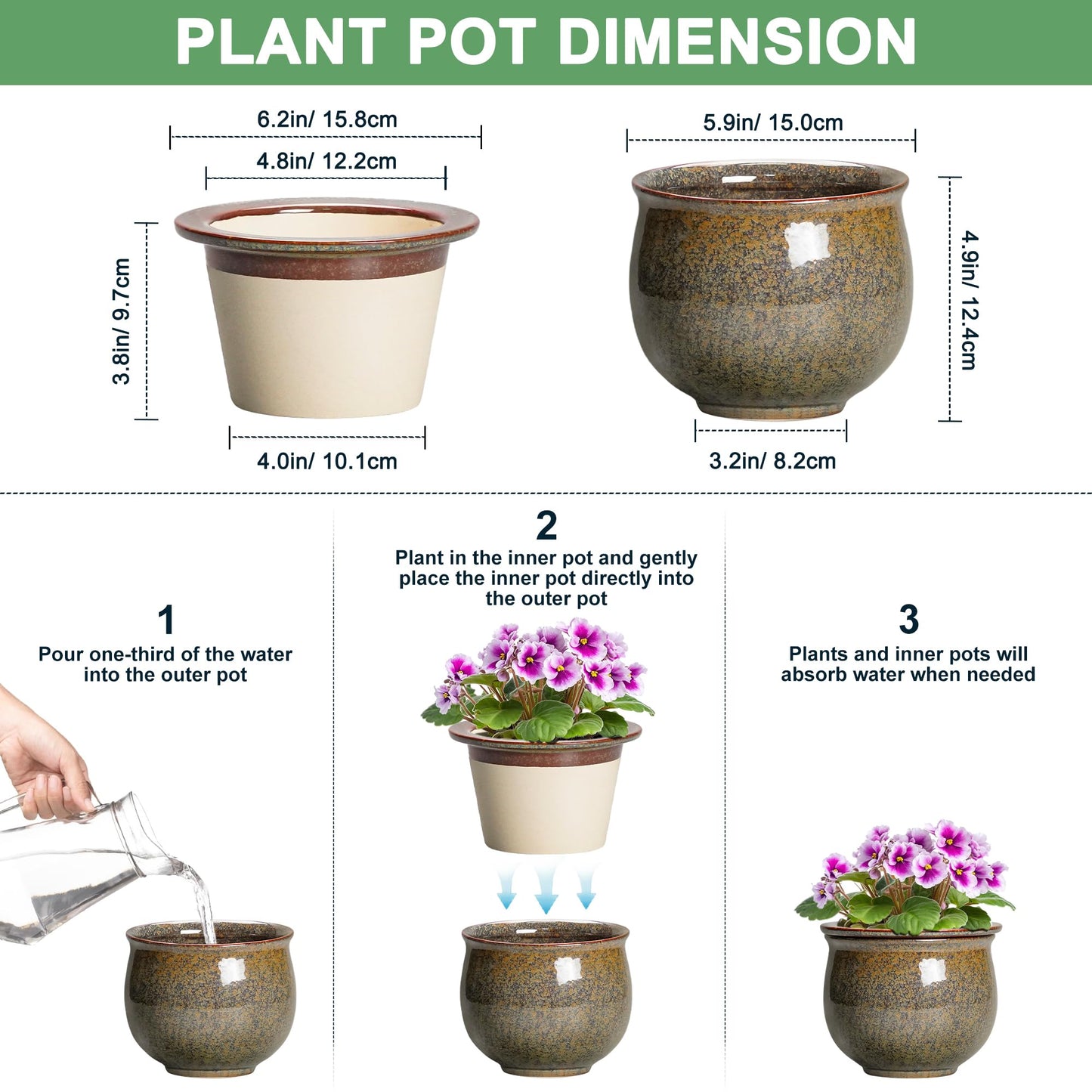 PLANT POT DIMENSION

6.2in/ 15.8cm

4.8in/ 12.2cm

3.8in/ 9.7cm

4.0in/ 10.1cm

5.9in/ 15.0cm

4.9in/ 12.4cm

3.2in/ 8.2cm

1
Pour one-third of the water into the outer pot

2
Plant in the inner pot and gently place the inner pot directly into the outer pot

3
Plants and inner pots will absorb water when needed