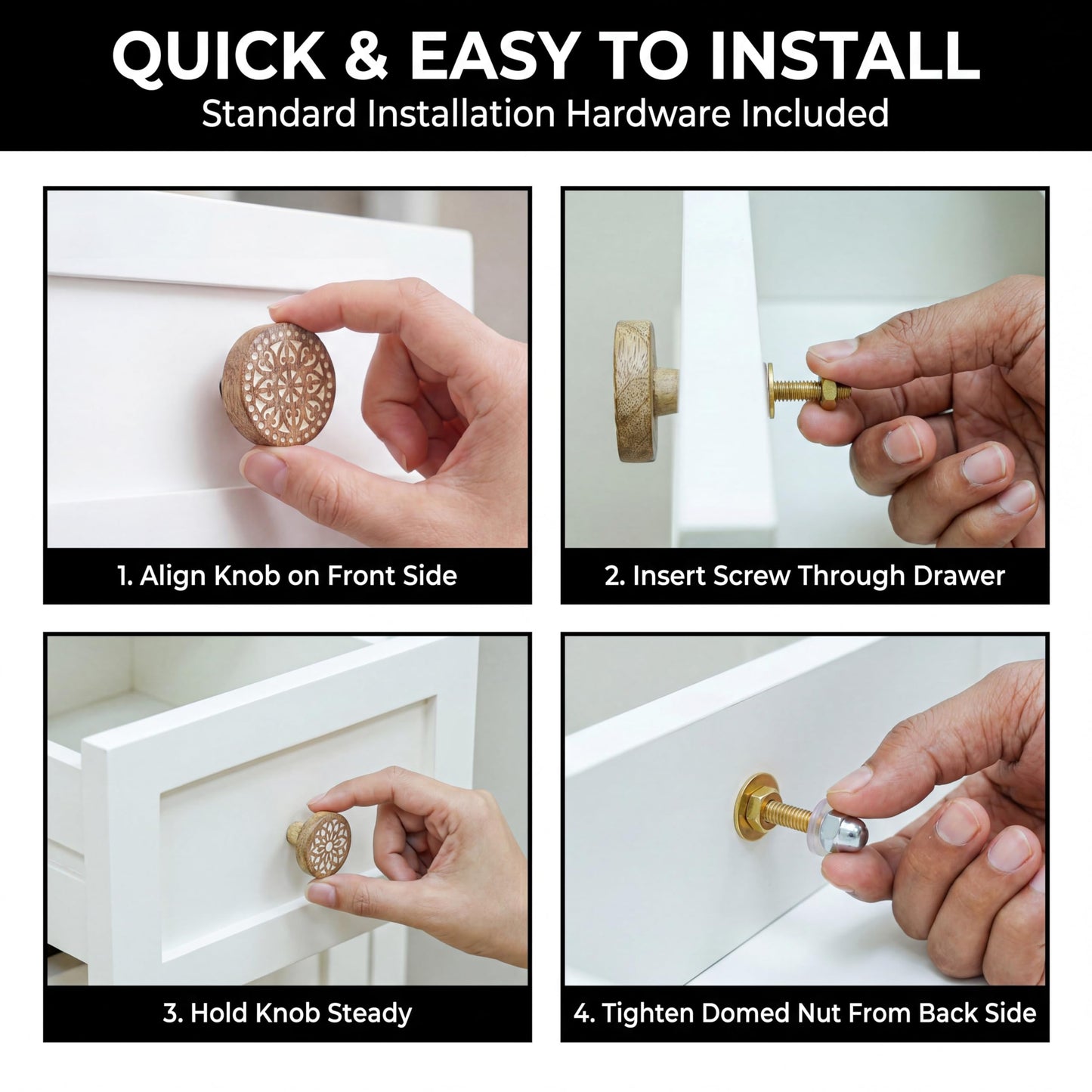 QUICK & EASY TO INSTALL
Standard Installation Hardware Included

1. Align Knob on Front Side

2. Insert Screw Through Drawer

3. Hold Knob Steady

4. Tighten Domed Nut From Back Side